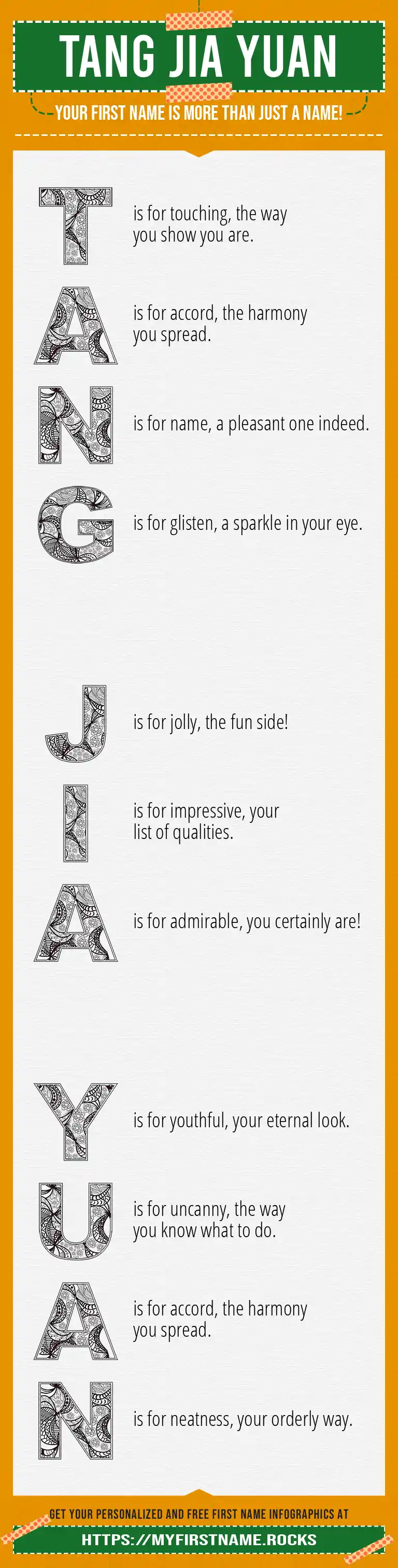 TANG JIA YUAN

YOUR FIRST NAME IS MORE THAN JUST A NAME!

T is for touching, the way you show you are.

A is for accord, the harmony you spread.

N is for name, a pleasant one indeed.

G is for glisten, a sparkle in your eye.

J is for jolly, the fun side!

I is for impressive, your list of qualities.

A is for admirable, you certainly are!

Y is for youthful, your eternal look.

U is for uncanny, the way you know what to do.

A is for accord, the harmony you spread.

N is for neatness, your orderly way.

GET YOUR PERSONALIZED AND FREE FIRST NAME INFOGRAPHICS AT

HTTPS://MYFIRSTNAME.ROCKS