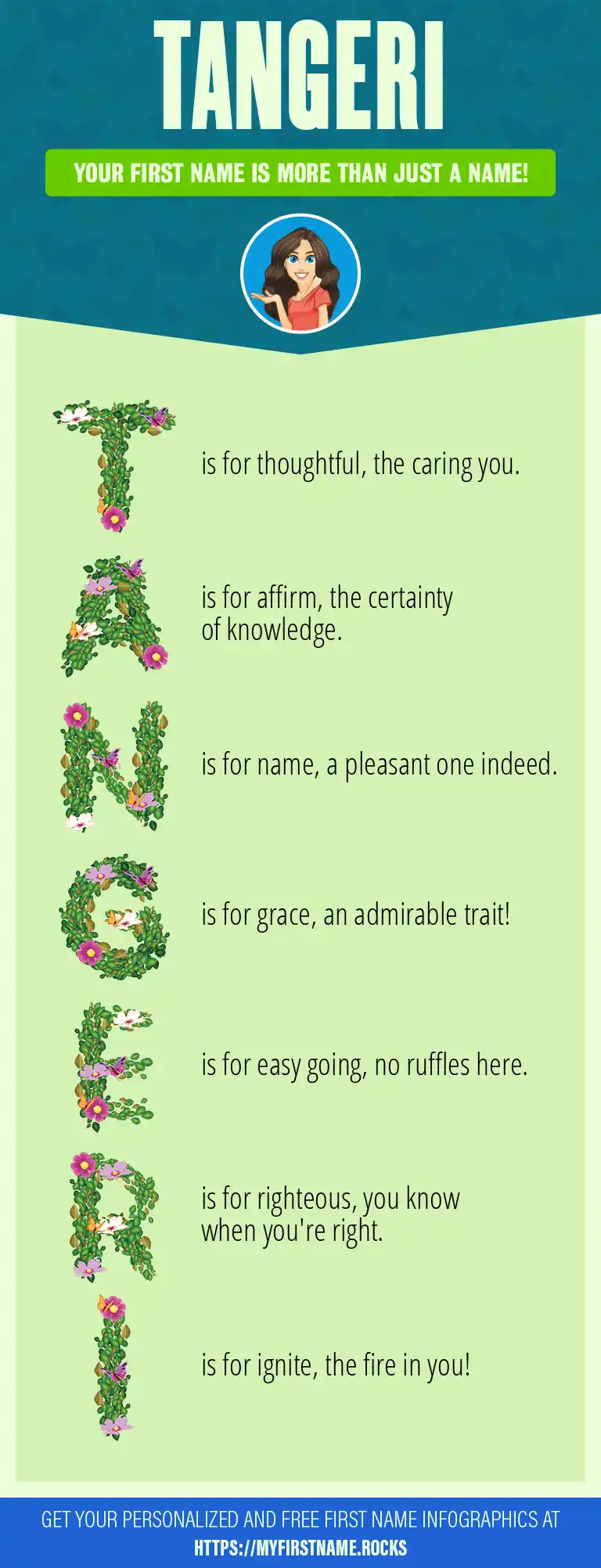 TANGERI

YOUR FIRST NAME IS MORE THAN JUST A NAME!

T is for thoughtful, the caring you.

A is for affirm, the certainty of knowledge.

N is for name, a pleasant one indeed.

G is for grace, an admirable trait!

E is for easy going, no ruffles here.

R is for righteous, you know when you're right.

I is for ignite, the fire in you!

GET YOUR PERSONALIZED AND FREE FIRST NAME INFOGRAPHICS AT HTTPS://MYFIRSTNAME.ROCKS