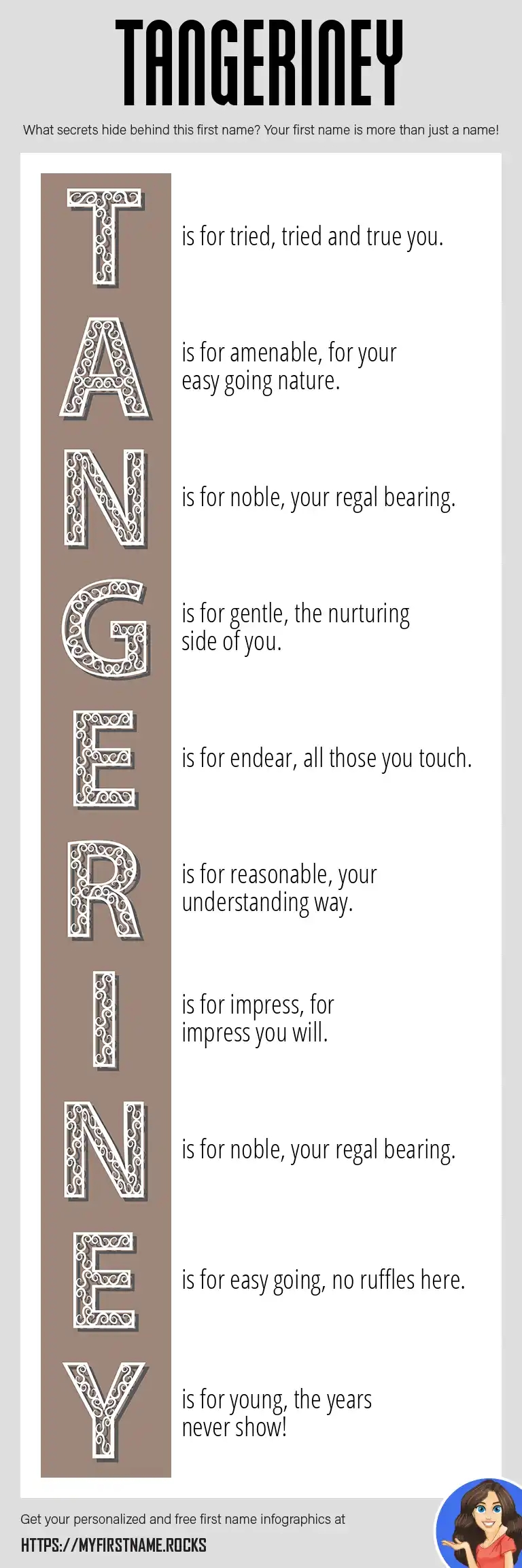 TANGERINEY

What secrets hide behind this first name? Your first name is more than just a name!

T is for tried, tried and true you.

A is for amenable, for your easy going nature.

N is for noble, your regal bearing.

G is for gentle, the nurturing side of you.

E is for endear, all those you touch.

R is for reasonable, your understanding way.

I is for impress, for impress you will.

N is for noble, your regal bearing.

E is for easy going, no ruffles here.

Y is for young, the years never show!

Get your personalized and free first name infographics at

HTTPS://MYFIRSTNAME.ROCKS