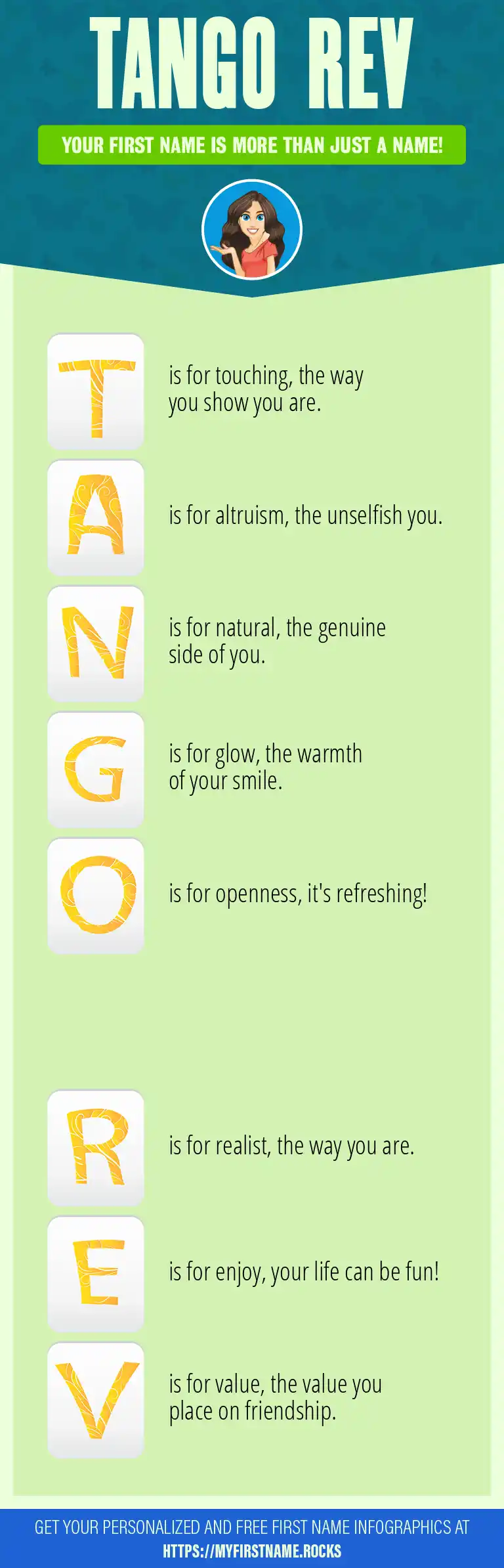 TANGO REV

YOUR FIRST NAME IS MORE THAN JUST A NAME!

T is for touching, the way you show you are.

A is for altruism, the unselfish you.

N is for natural, the genuine side of you.

G is for glow, the warmth of your smile.

O is for openness, it's refreshing!

R is for realist, the way you are.

E is for enjoy, your life can be fun!

V is for value, the value you place on friendship.

GET YOUR PERSONALIZED AND FREE FIRST NAME INFOGRAPHICS AT HTTPS://MYFIRSTNAME.ROCKS