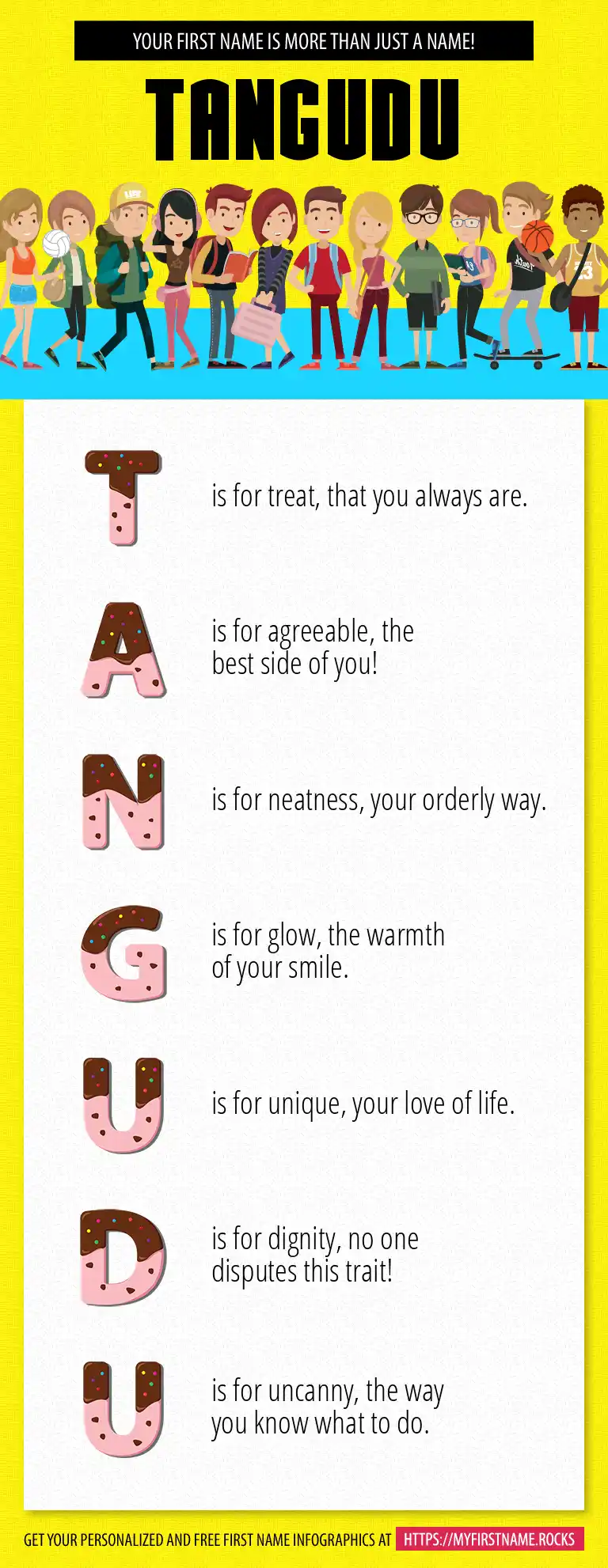 YOUR FIRST NAME IS MORE THAN JUST A NAME!

TANGUDU

T is for treat, that you always are.

A is for agreeable, the best side of you!

N is for neatness, your orderly way.

G is for glow, the warmth of your smile.

U is for unique, your love of life.

D is for dignity, no one disputes this trait!

U is for uncanny, the way you know what to do.

GET YOUR PERSONALIZED AND FREE FIRST NAME INFOGRAPHICS AT HTTPS://MYFIRSTNAME.ROCKS