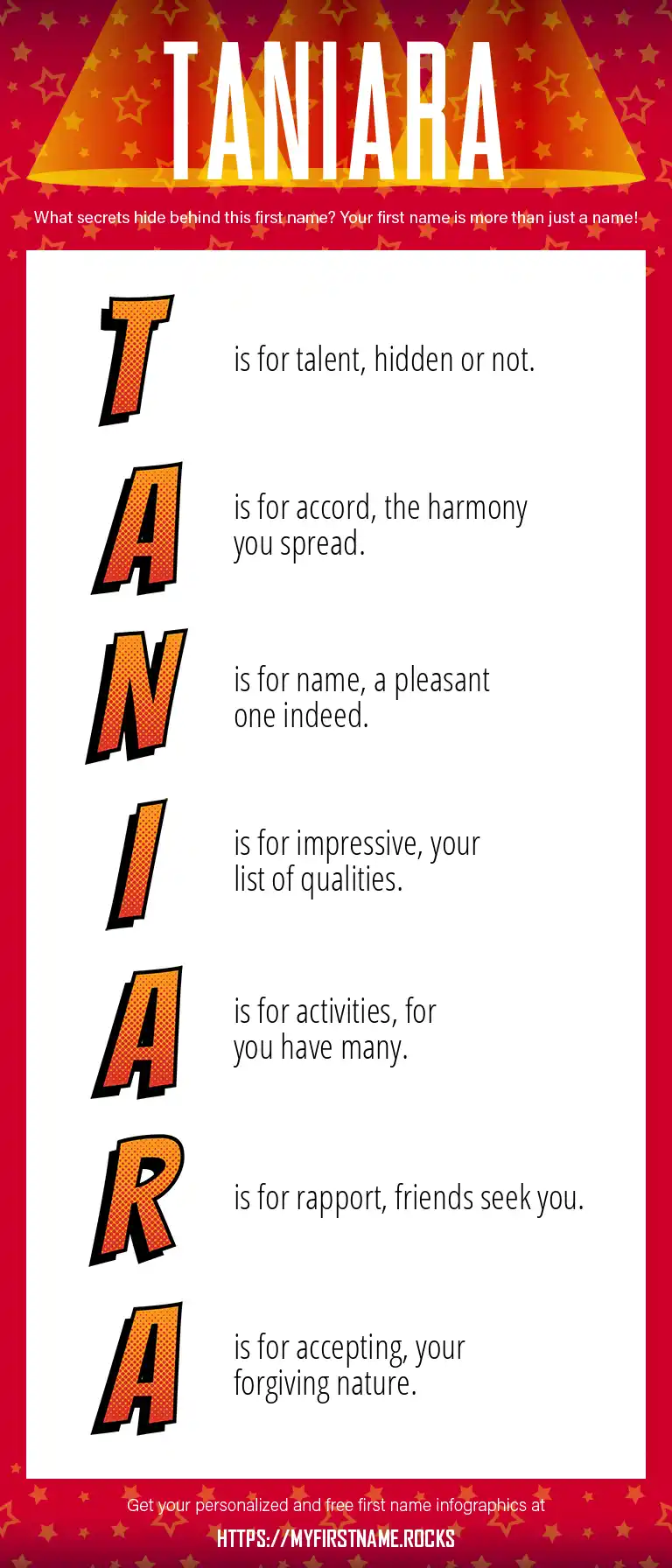 TANIARA

What secrets hide behind this first name? Your first name is more than just a name!

T is for talent, hidden or not.

A is for accord, the harmony you spread.

N is for name, a pleasant one indeed.

I is for impressive, your list of qualities.

A is for activities, for you have many.

R is for rapport, friends seek you.

A is for accepting, your forgiving nature.

Get your personalized and free first name infographics at

HTTPS://MYFIRSTNAME.ROCKS