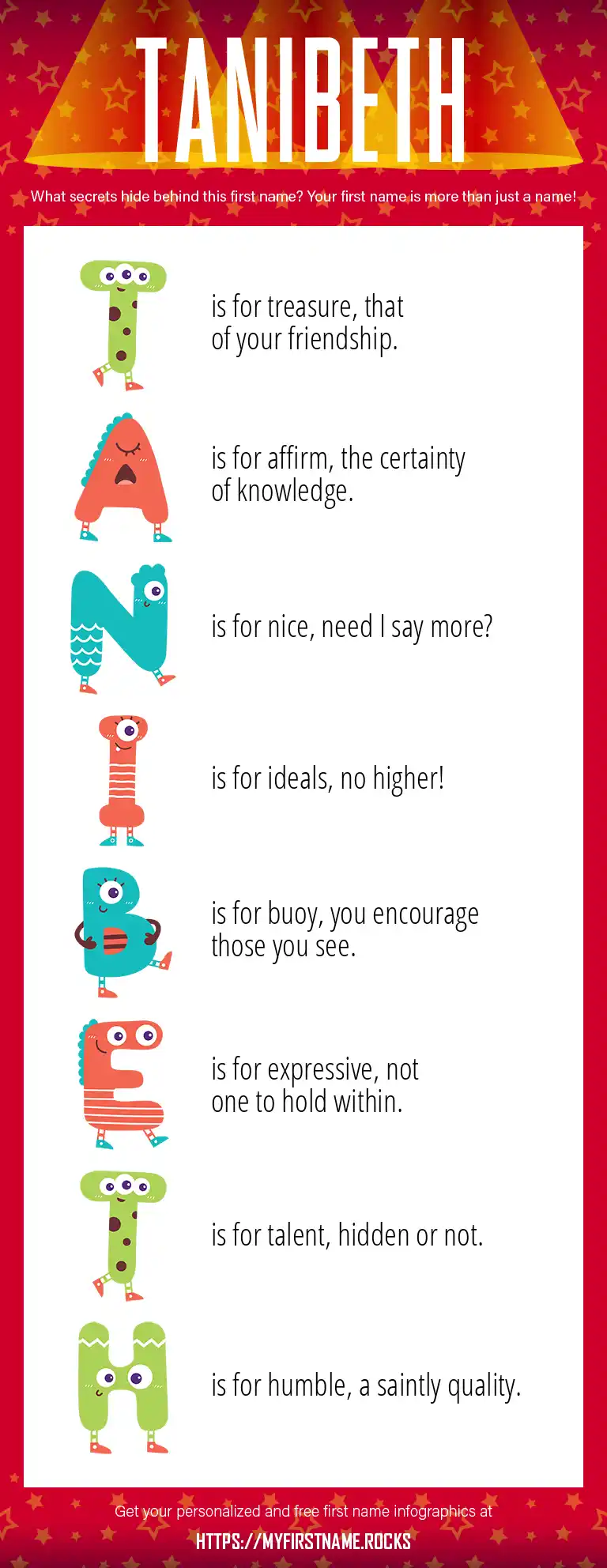 TANIBETH

What secrets hide behind this first name? Your first name is more than just a name!

T is for treasure, that of your friendship.

A is for affirm, the certainty of knowledge.

N is for nice, need I say more?

I is for ideals, no higher!

B is for buoy, you encourage those you see.

E is for expressive, not one to hold within.

T is for talent, hidden or not.

H is for humble, a saintly quality.

Get your personalized and free first name infographics at

HTTPS://MYFIRSTNAME.ROCKS