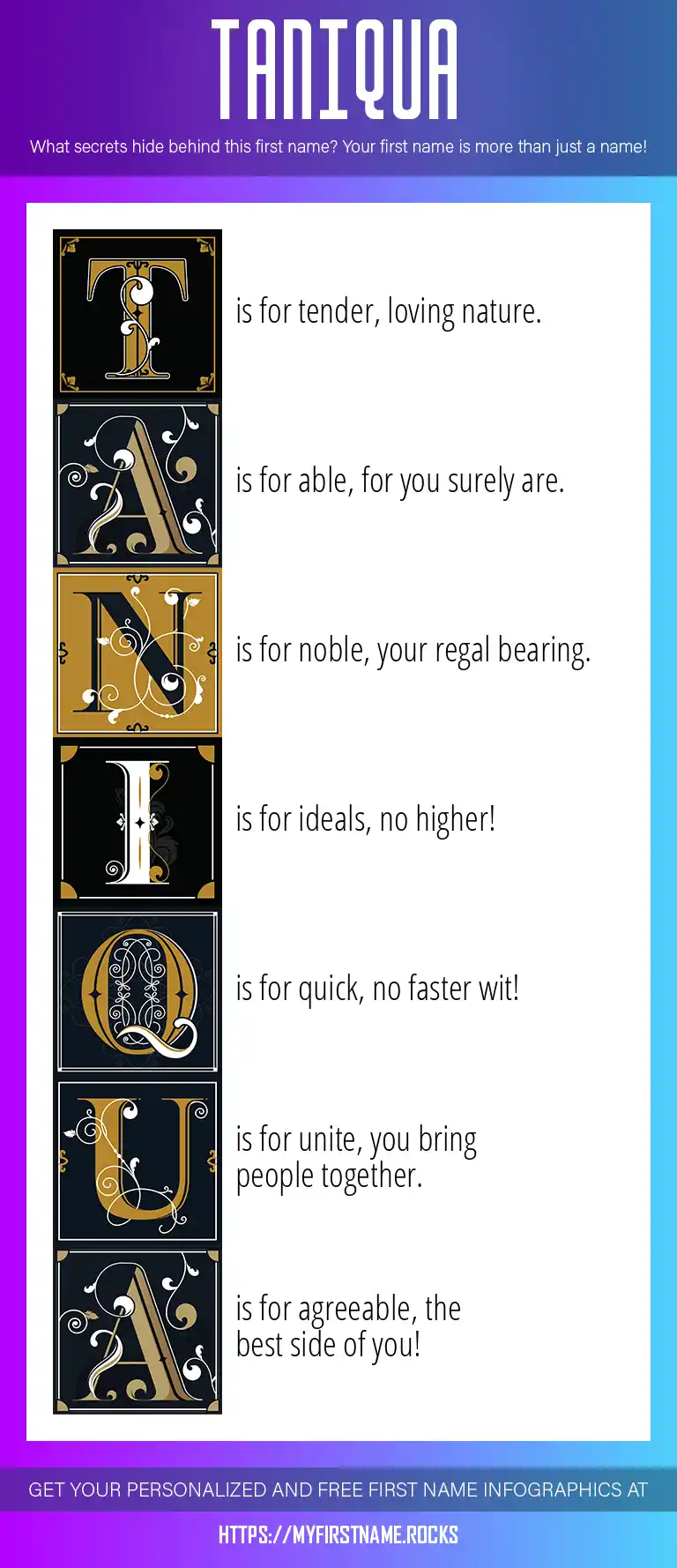 TANIQUA

What secrets hide behind this first name? Your first name is more than just a name!

T is for tender, loving nature.

A is for able, for you surely are.

N is for noble, your regal bearing.

I is for ideals, no higher!

Q is for quick, no faster wit!

U is for unite, you bring people together.

A is for agreeable, the best side of you!

GET YOUR PERSONALIZED AND FREE FIRST NAME INFOGRAPHICS AT

HTTPS://MYFIRSTNAME.ROCKS