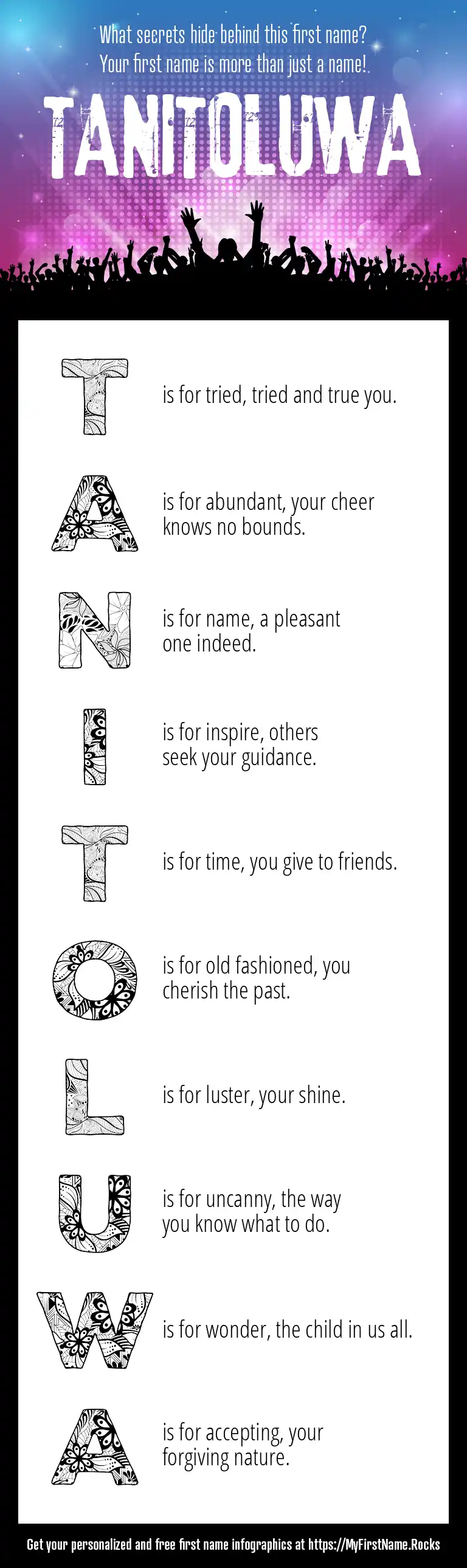 What secrets hide behind this first name?
Your first name is more than just a name!

TANITOLUWA

T is for tried, tried and true you.

A is for abundant, your cheer knows no bounds.

N is for name, a pleasant one indeed.

I is for inspire, others seek your guidance.

T is for time, you give to friends.

O is for old fashioned, you cherish the past.

L is for luster, your shine.

U is for uncanny, the way you know what to do.

W is for wonder, the child in us all.

A is for accepting, your forgiving nature.

Get your personalized and free first name infographics at https://MyFirstName.Rocks