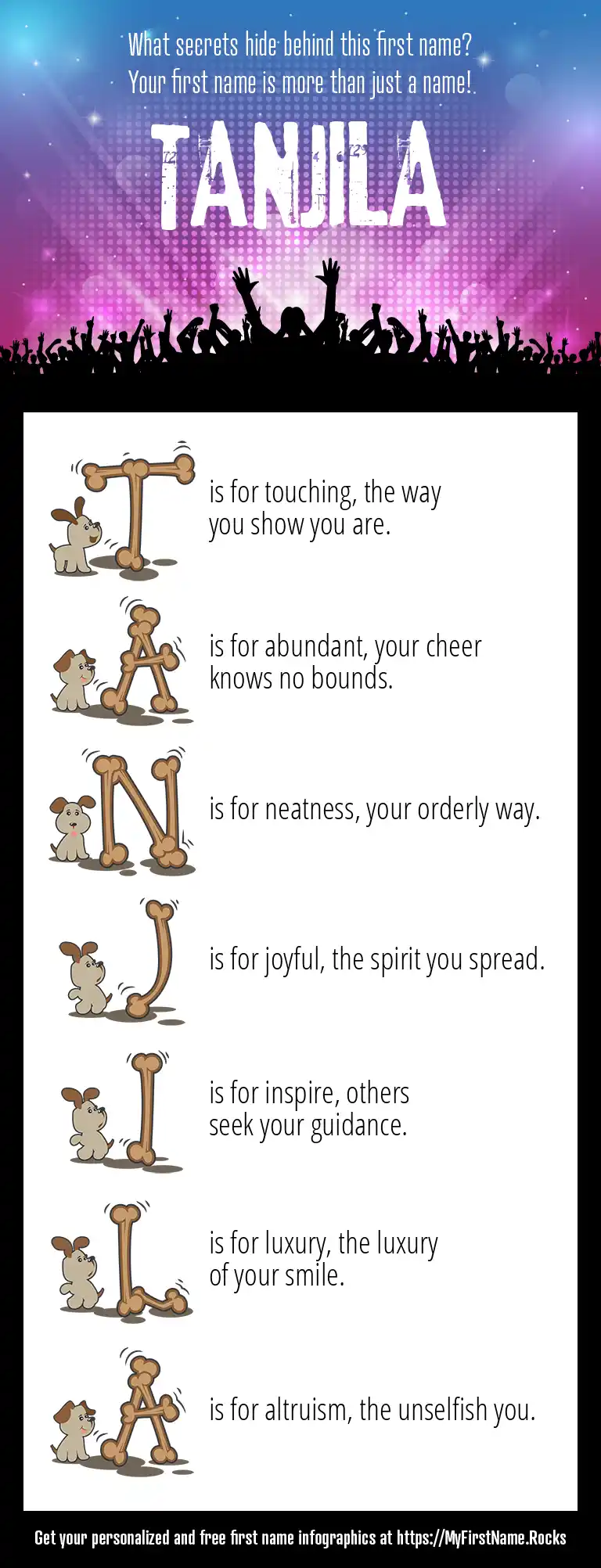 What secrets hide behind this first name?
Your first name is more than just a name!

TANJILA

T is for touching, the way you show you are.

A is for abundant, your cheer knows no bounds.

N is for neatness, your orderly way.

J is for joyful, the spirit you spread.

I is for inspire, others seek your guidance.

L is for luxury, the luxury of your smile.

A is for altruism, the unselfish you.

Get your personalized and free first name infographics at https://MyFirstName.Rocks