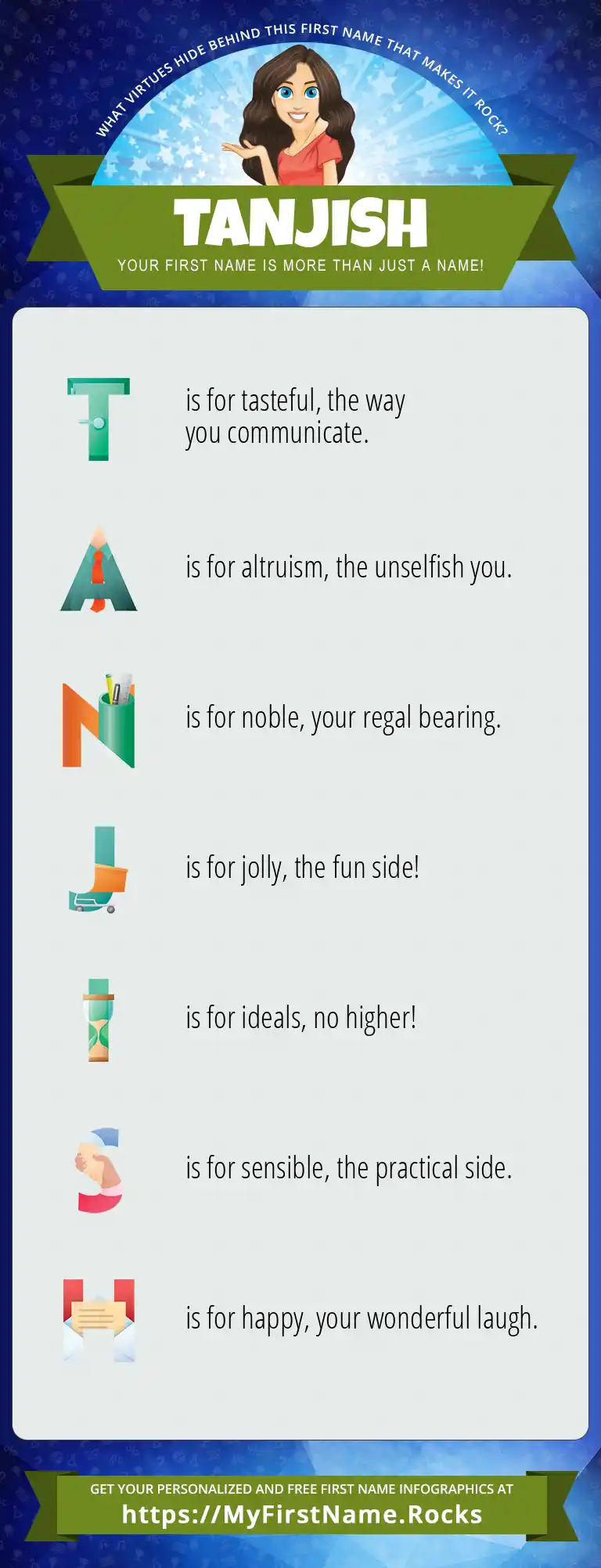 WHAT VIRTUES HIDE BEHIND THIS FIRST NAME THAT MAKES IT ROCK?

TANJISH

YOUR FIRST NAME IS MORE THAN JUST A NAME!

T is for tasteful, the way you communicate.

A is for altruism, the unselfish you.

N is for noble, your regal bearing.

J is for jolly, the fun side!

I is for ideals, no higher!

S is for sensible, the practical side.

H is for happy, your wonderful laugh.

GET YOUR PERSONALIZED AND FREE FIRST NAME INFOGRAPHICS AT

https://MyFirstName.Rocks