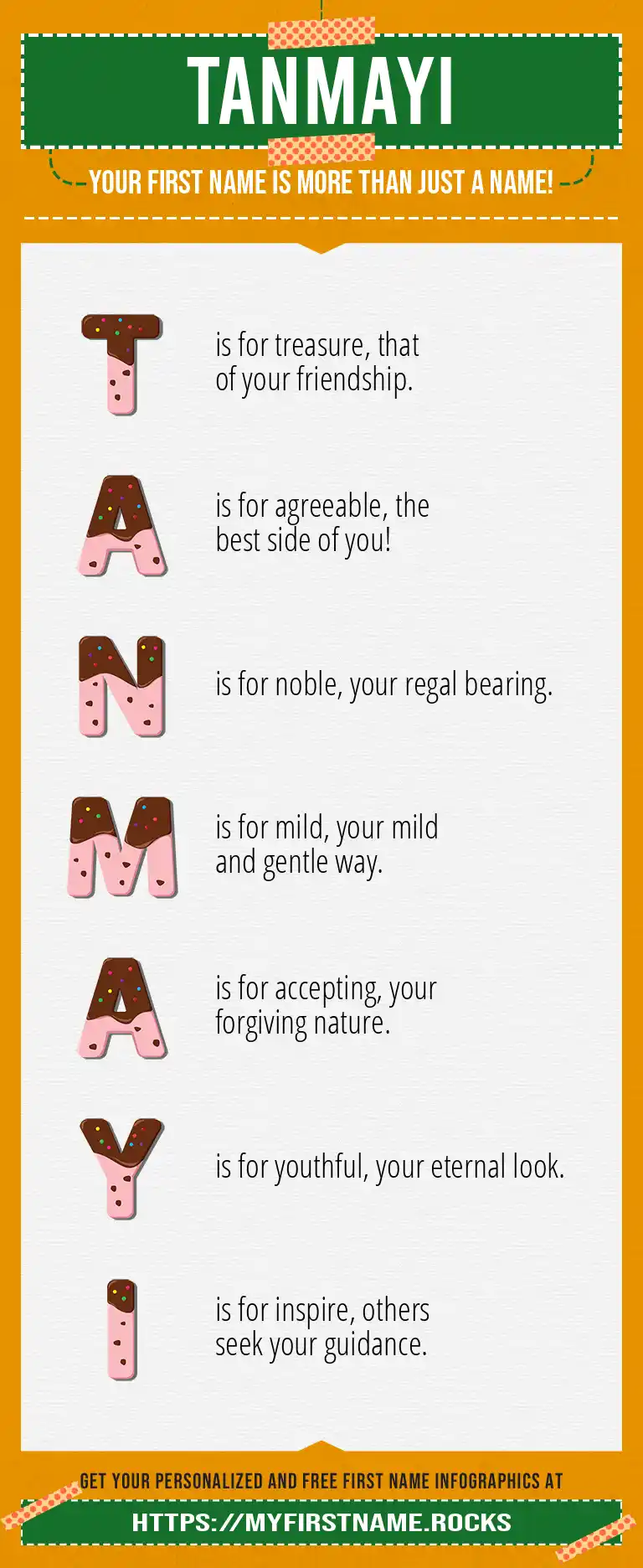 TANMAYI

YOUR FIRST NAME IS MORE THAN JUST A NAME!

T is for treasure, that of your friendship.

A is for agreeable, the best side of you!

N is for noble, your regal bearing.

M is for mild, your mild and gentle way.

A is for accepting, your forgiving nature.

Y is for youthful, your eternal look.

I is for inspire, others seek your guidance.

GET YOUR PERSONALIZED AND FREE FIRST NAME INFOGRAPHICS AT

HTTPS://MYFIRSTNAME.ROCKS