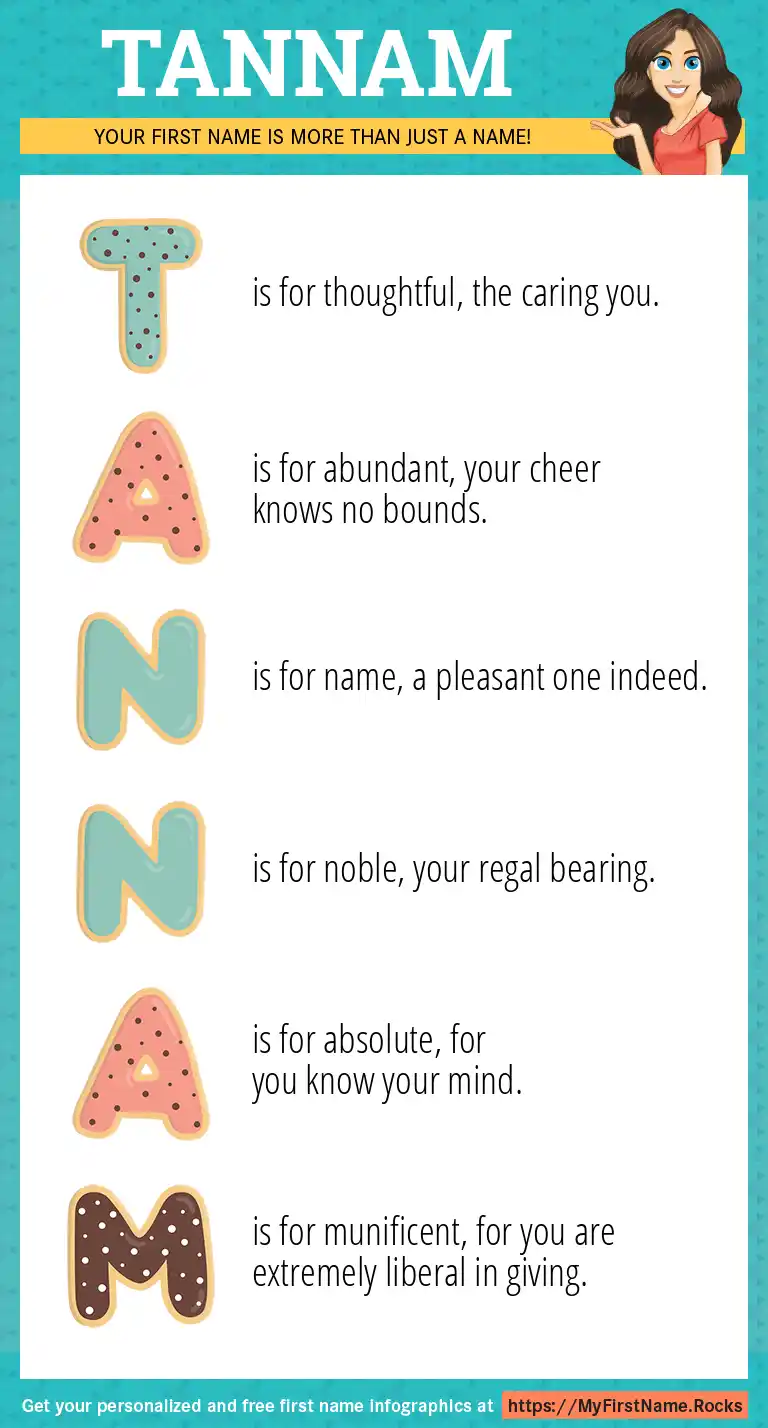 TANNAM

YOUR FIRST NAME IS MORE THAN JUST A NAME!

T is for thoughtful, the caring you.

A is for abundant, your cheer knows no bounds.

N is for name, a pleasant one indeed.

N is for noble, your regal bearing.

A is for absolute, for you know your mind.

M is for munificent, for you are extremely liberal in giving.

Get your personalized and free first name infographics at https://MyFirstName.Rocks