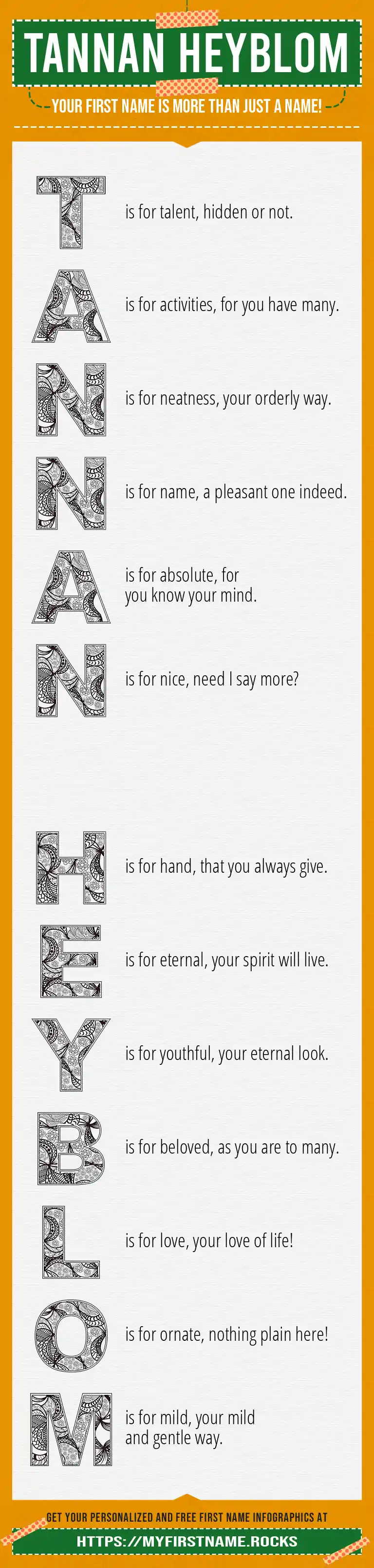 TANNAN HEYBLOM

YOUR FIRST NAME IS MORE THAN JUST A NAME!

T is for talent, hidden or not.

A is for activities, for you have many.

N is for neatness, your orderly way.

N is for name, a pleasant one indeed.

A is for absolute, for you know your mind.

N is for nice, need I say more?

H is for hand, that you always give.

E is for eternal, your spirit will live.

Y is for youthful, your eternal look.

B is for beloved, as you are to many.

L is for love, your love of life!

O is for ornate, nothing plain here!

M is for mild, your mild and gentle way.

GET YOUR PERSONALIZED AND FREE FIRST NAME INFOGRAPHICS AT

HTTPS://MYFIRSTNAME.ROCKS