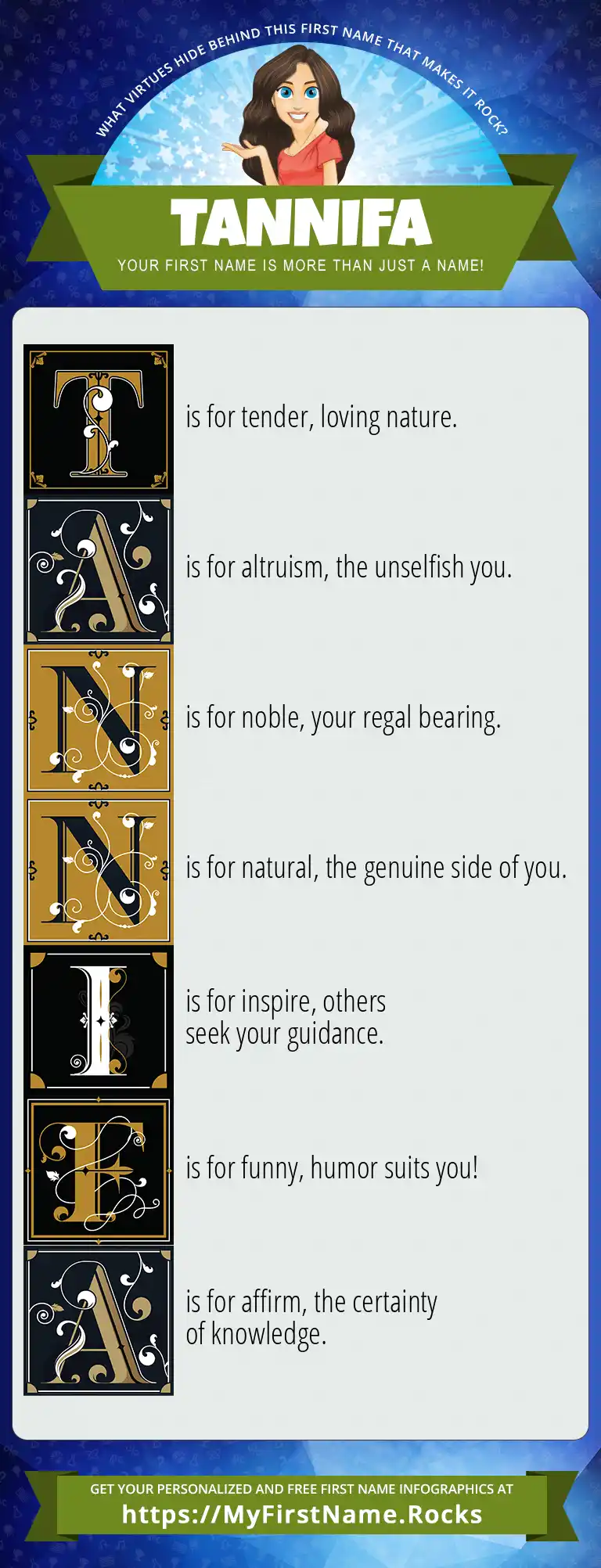 WHAT VIRTUES HIDE BEHIND THIS FIRST NAME THAT MAKES IT ROCK?

TANNIFA

YOUR FIRST NAME IS MORE THAN JUST A NAME!

T is for tender, loving nature.

A is for altruism, the unselfish you.

N is for noble, your regal bearing.

N is for natural, the genuine side of you.

I is for inspire, others seek your guidance.

F is for funny, humor suits you!

A is for affirm, the certainty of knowledge.

GET YOUR PERSONALIZED AND FREE FIRST NAME INFOGRAPHICS AT
https://MyFirstName.Rocks