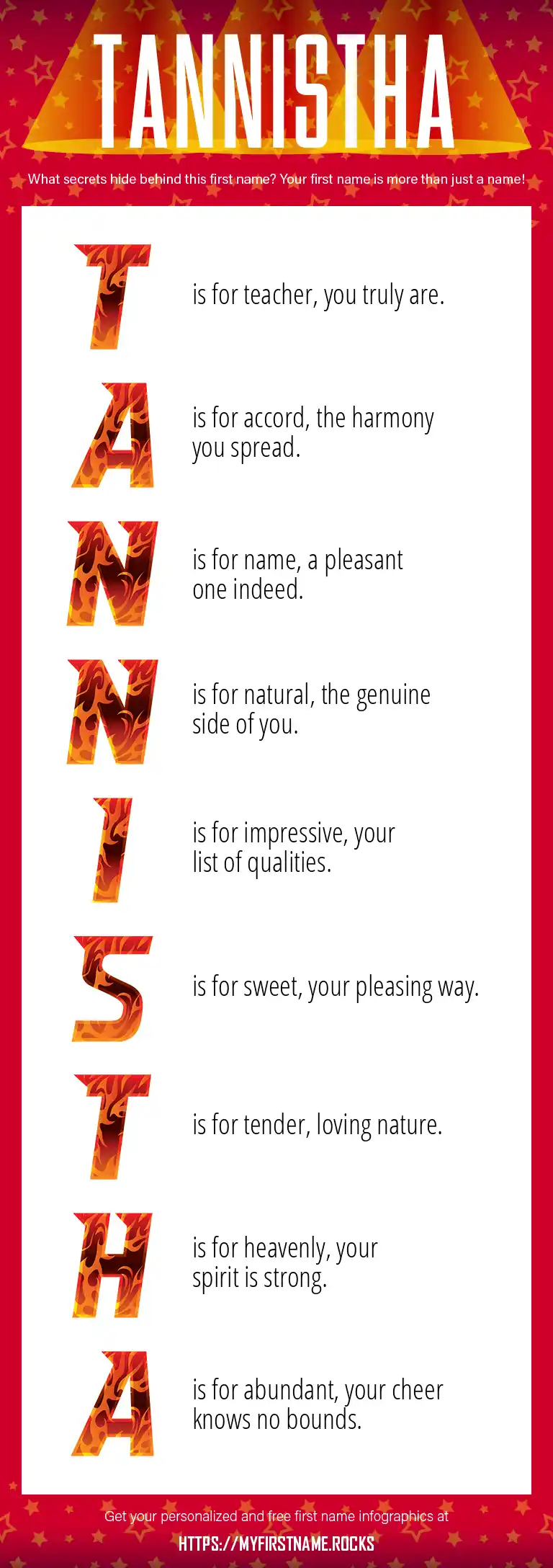 TANNISTHA

What secrets hide behind this first name? Your first name is more than just a name!

T is for teacher, you truly are.

A is for accord, the harmony you spread.

N is for name, a pleasant one indeed.

N is for natural, the genuine side of you.

I is for impressive, your list of qualities.

S is for sweet, your pleasing way.

T is for tender, loving nature.

H is for heavenly, your spirit is strong.

A is for abundant, your cheer knows no bounds.

Get your personalized and free first name infographics at

HTTPS://MYFIRSTNAME.ROCKS