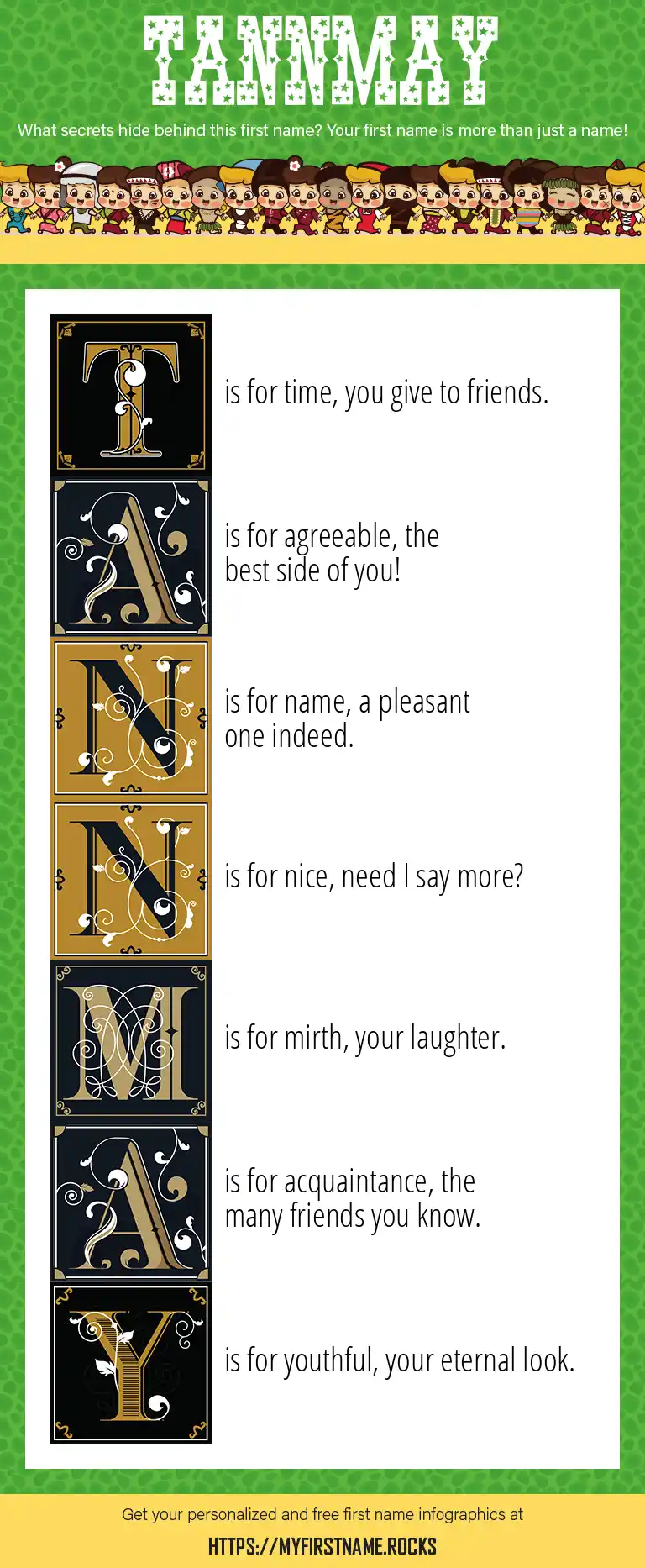 TANNMAY

What secrets hide behind this first name? Your first name is more than just a name!

T is for time, you give to friends.

A is for agreeable, the best side of you!

N is for name, a pleasant one indeed.

N is for nice, need I say more?

M is for mirth, your laughter.

A is for acquaintance, the many friends you know.

Y is for youthful, your eternal look.

Get your personalized and free first name infographics at

HTTPS://MYFIRSTNAME.ROCKS