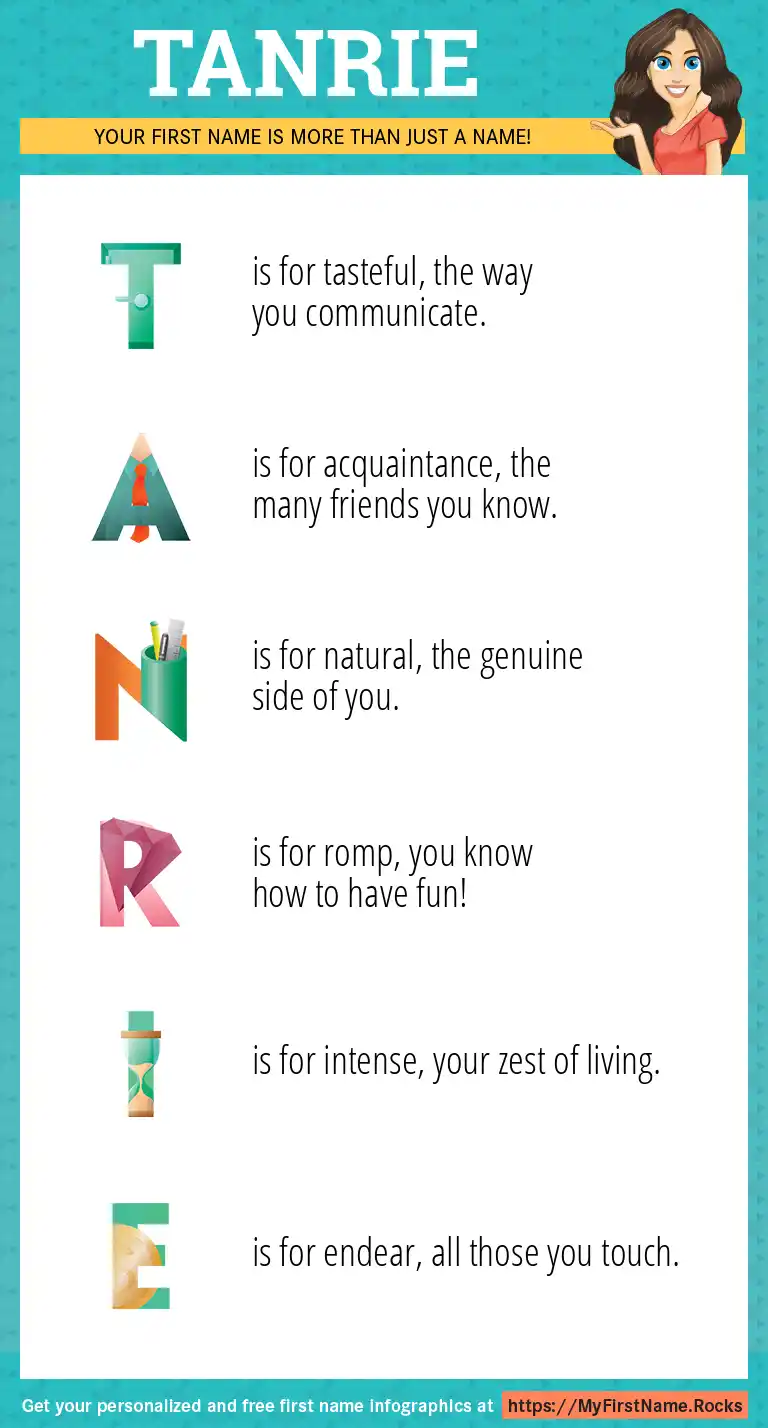 TANRIE

YOUR FIRST NAME IS MORE THAN JUST A NAME!

T is for tasteful, the way you communicate.

A is for acquaintance, the many friends you know.

N is for natural, the genuine side of you.

R is for romp, you know how to have fun!

I is for intense, your zest of living.

E is for endear, all those you touch.

Get your personalized and free first name infographics at https://MyFirstName.Rocks