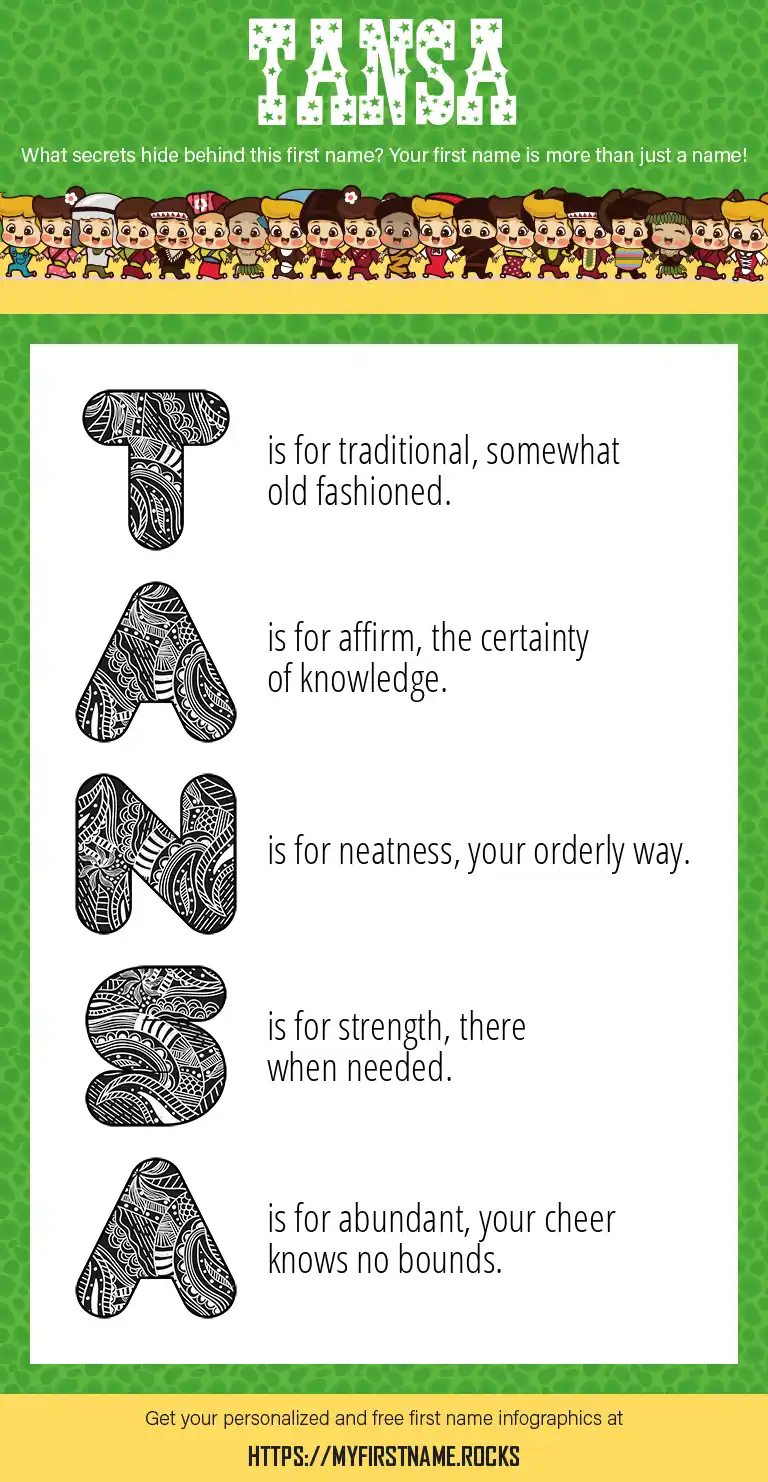 TANSA

What secrets hide behind this first name? Your first name is more than just a name!

T is for traditional, somewhat old fashioned.

A is for affirm, the certainty of knowledge.

N is for neatness, your orderly way.

S is for strength, there when needed.

A is for abundant, your cheer knows no bounds.

Get your personalized and free first name infographics at

HTTPS://MYFIRSTNAME.ROCKS