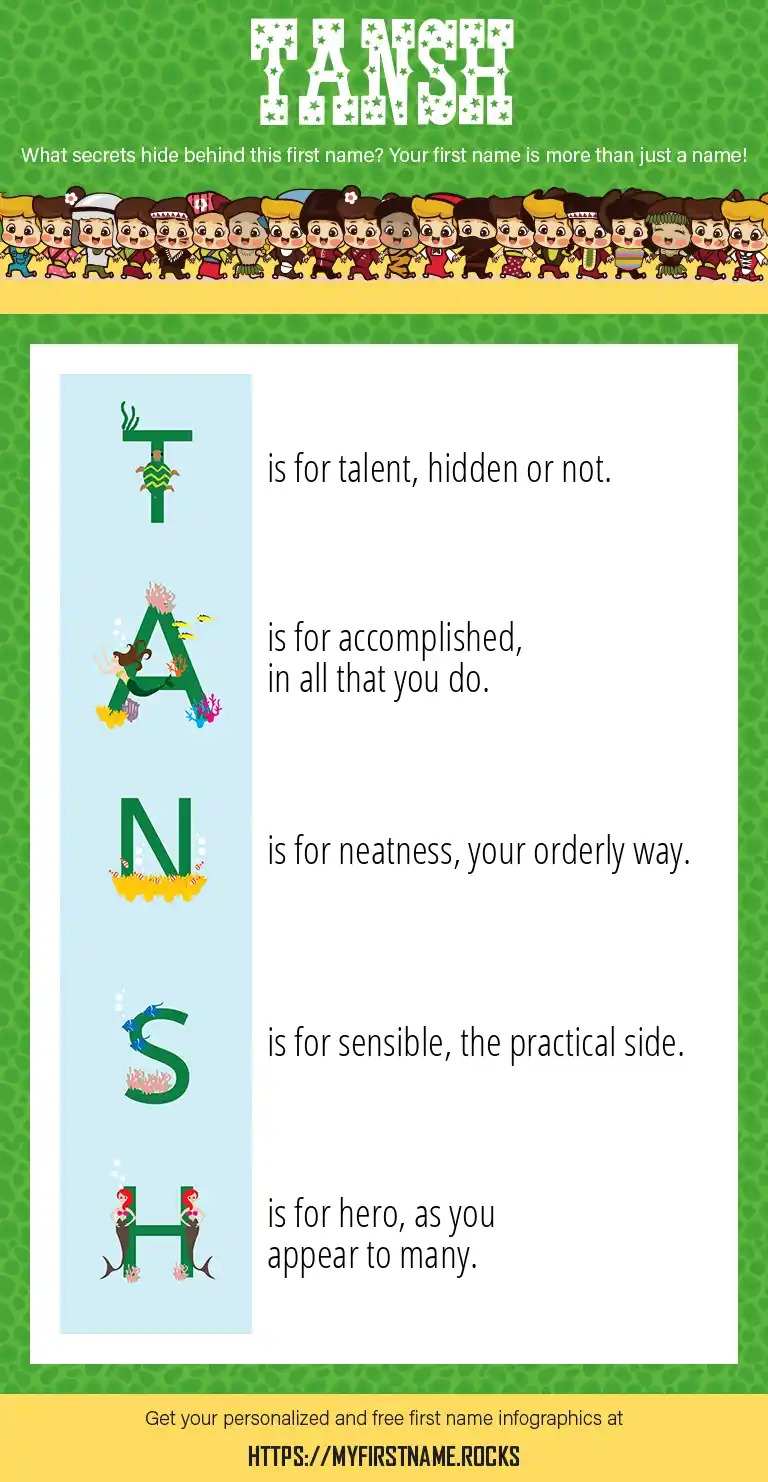 TANSH

What secrets hide behind this first name? Your first name is more than just a name!

T is for talent, hidden or not.

A is for accomplished, in all that you do.

N is for neatness, your orderly way.

S is for sensible, the practical side.

H is for hero, as you appear to many.

Get your personalized and free first name infographics at

HTTPS://MYFIRSTNAME.ROCKS