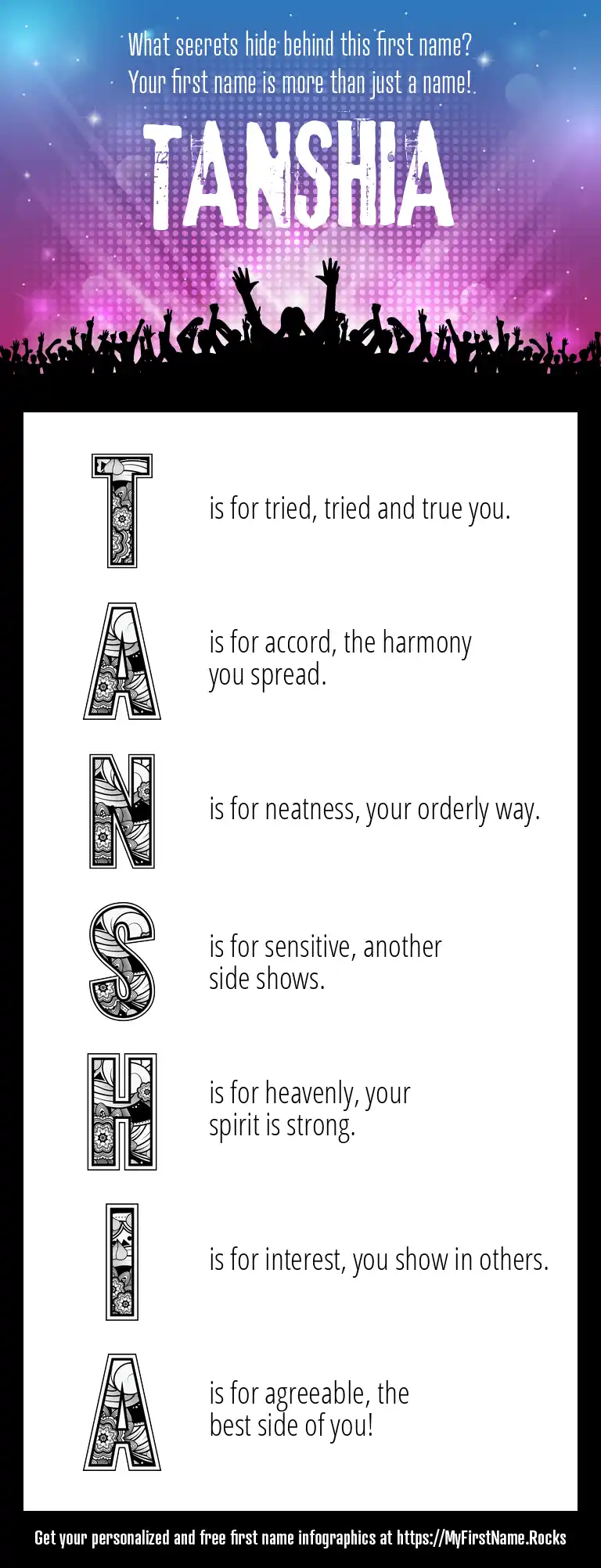 What secrets hide behind this first name?
Your first name is more than just a name!

TANSHIA

T is for tried, tried and true you.

A is for accord, the harmony you spread.

N is for neatness, your orderly way.

S is for sensitive, another side shows.

H is for heavenly, your spirit is strong.

I is for interest, you show in others.

A is for agreeable, the best side of you!

Get your personalized and free first name infographics at https://MyFirstName.Rocks