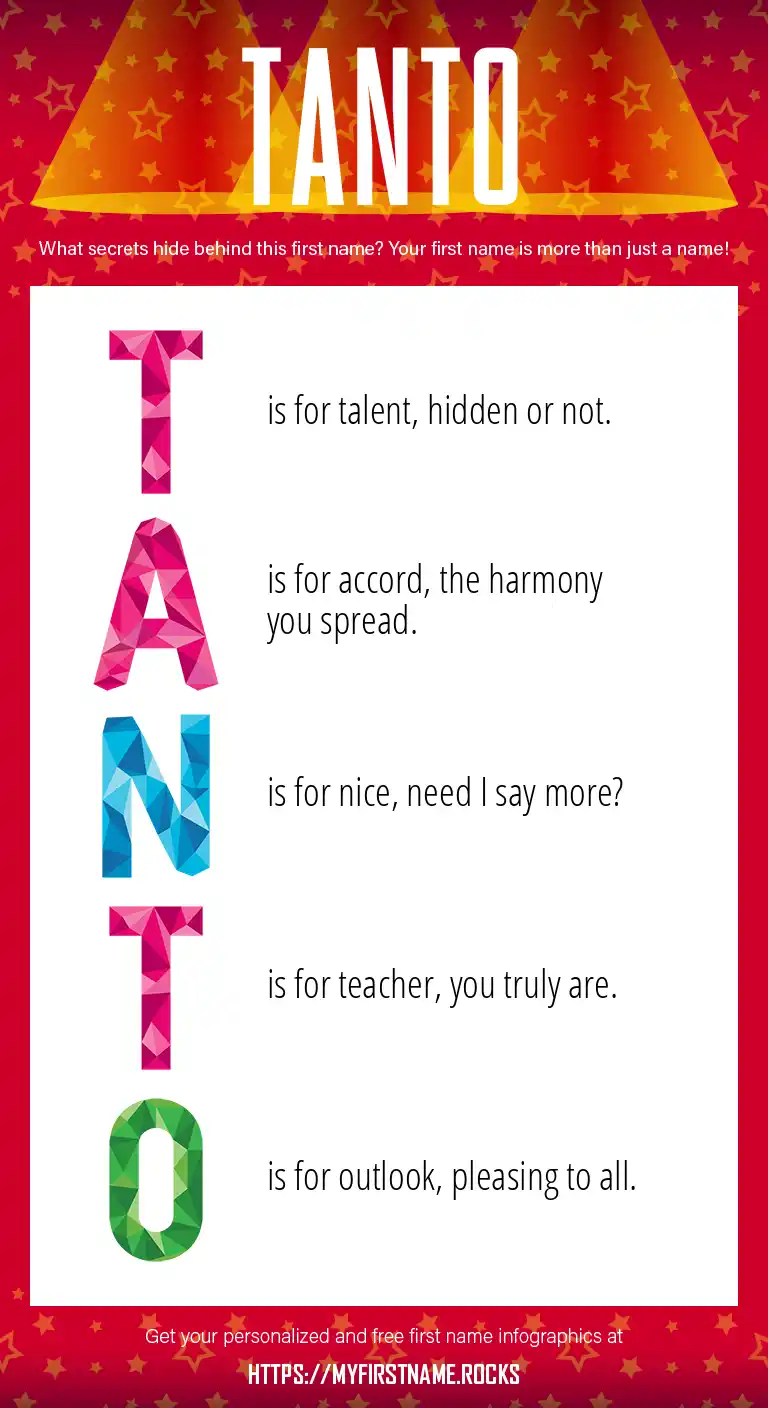 TANTO

What secrets hide behind this first name? Your first name is more than just a name!

T is for talent, hidden or not.

A is for accord, the harmony you spread.

N is for nice, need I say more?

T is for teacher, you truly are.

O is for outlook, pleasing to all.

Get your personalized and free first name infographics at

HTTPS://MYFIRSTNAME.ROCKS