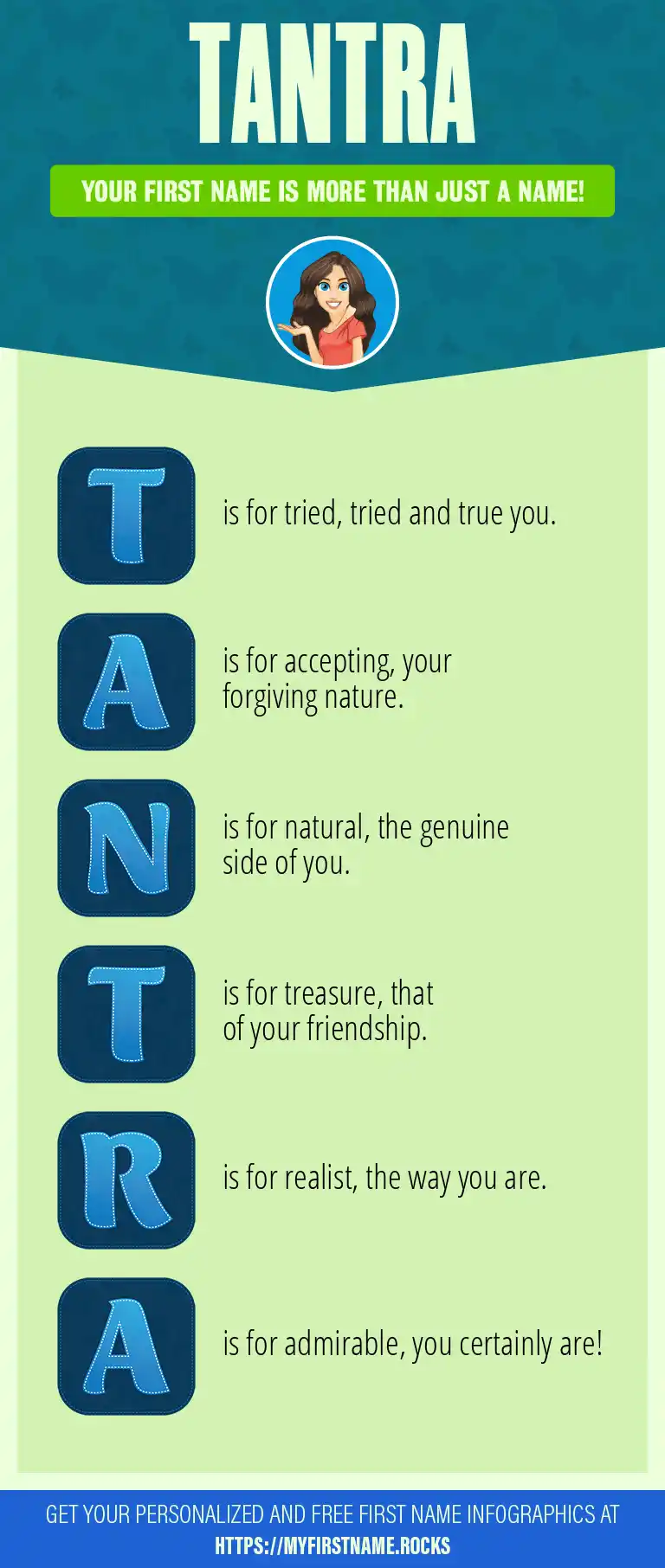 TANTRA

YOUR FIRST NAME IS MORE THAN JUST A NAME!

T is for tried, tried and true you.

A is for accepting, your forgiving nature.

N is for natural, the genuine side of you.

T is for treasure, that of your friendship.

R is for realist, the way you are.

A is for admirable, you certainly are!

GET YOUR PERSONALIZED AND FREE FIRST NAME INFOGRAPHICS AT HTTPS://MYFIRSTNAME.ROCKS