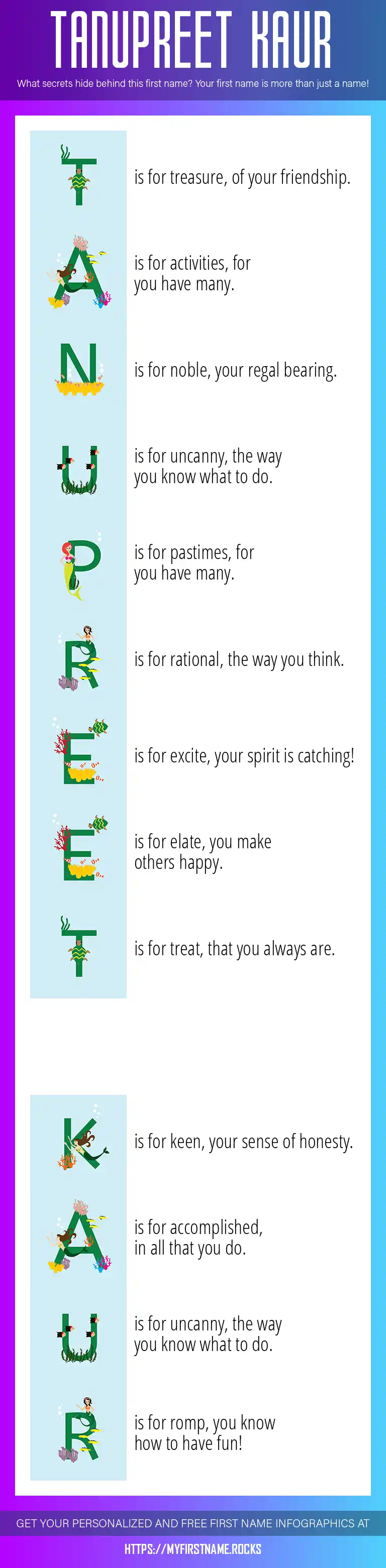 TANUPREET KAUR

What secrets hide behind this first name? Your first name is more than just a name!

T is for treasure, of your friendship.

A is for activities, for you have many.

N is for noble, your regal bearing.

U is for uncanny, the way you know what to do.

P is for pastimes, for you have many.

R is for rational, the way you think.

E is for excite, your spirit is catching!

E is for elate, you make others happy.

T is for treat, that you always are.

K is for keen, your sense of honesty.

A is for accomplished, in all that you do.

U is for uncanny, the way you know what to do.

R is for romp, you know how to have fun!

GET YOUR PERSONALIZED AND FREE FIRST NAME INFOGRAPHICS AT

HTTPS://MYFIRSTNAME.ROCKS