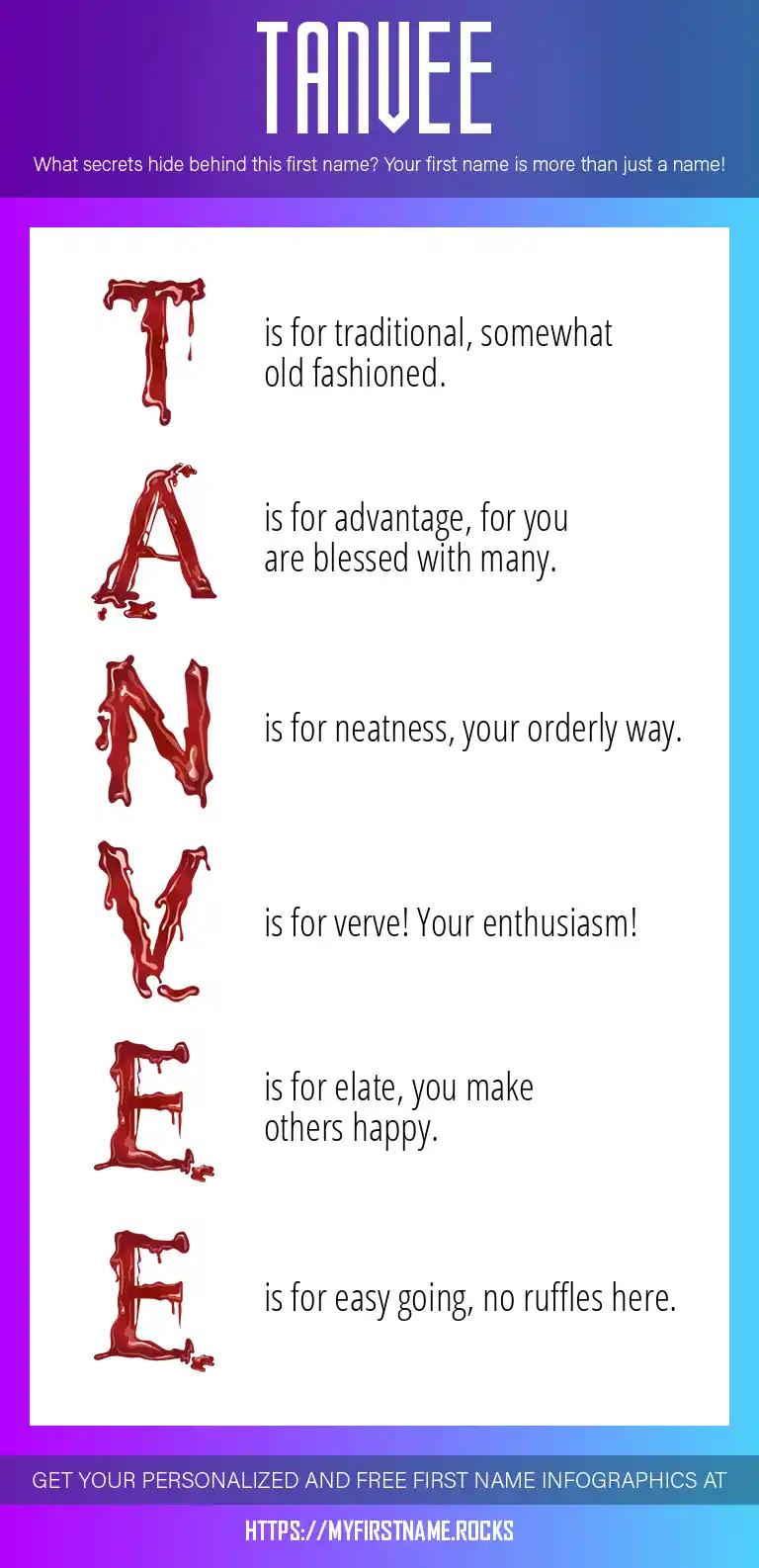 TANVEE

What secrets hide behind this first name? Your first name is more than just a name!

T is for traditional, somewhat old fashioned.

A is for advantage, for you are blessed with many.

N is for neatness, your orderly way.

V is for verve! Your enthusiasm!

E is for elate, you make others happy.

E is for easy going, no ruffles here.

GET YOUR PERSONALIZED AND FREE FIRST NAME INFOGRAPHICS AT

HTTPS://MYFIRSTNAME.ROCKS