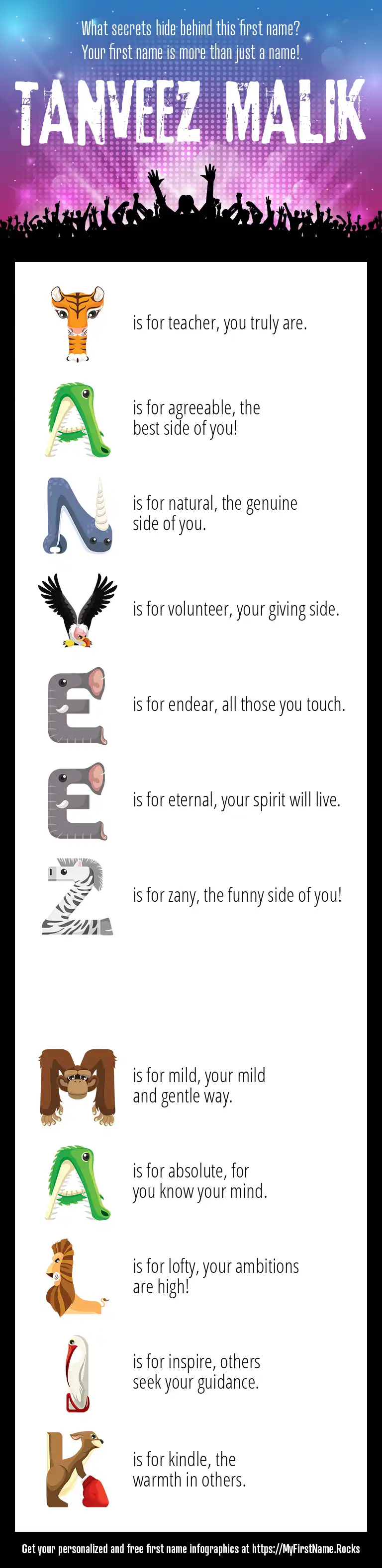 What secrets hide behind this first name?
Your first name is more than just a name!

TANVEEZ MALIK

T is for teacher, you truly are.

A is for agreeable, the best side of you!

N is for natural, the genuine side of you.

V is for volunteer, your giving side.

E is for endear, all those you touch.

E is for eternal, your spirit will live.

Z is for zany, the funny side of you!

M is for mild, your mild and gentle way.

A is for absolute, for you know your mind.

L is for lofty, your ambitions are high!

I is for inspire, others seek your guidance.

K is for kindle, the warmth in others.

Get your personalized and free first name infographics at https://MyFirstName.Rocks