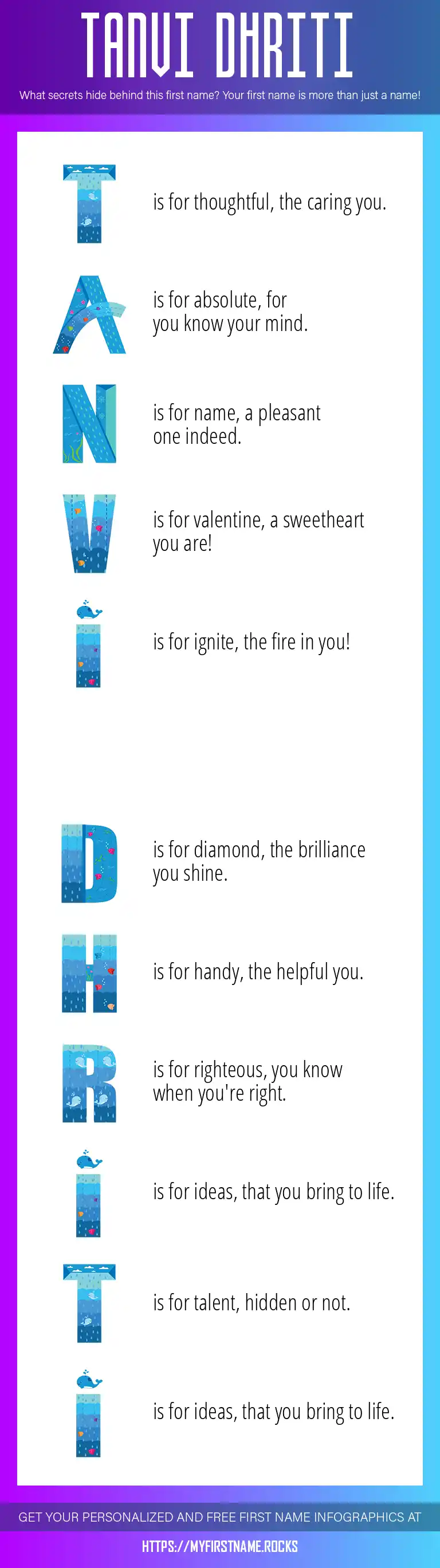 TANVI DHRITI

What secrets hide behind this first name? Your first name is more than just a name!

T is for thoughtful, the caring you.

A is for absolute, for you know your mind.

N is for name, a pleasant one indeed.

V is for valentine, a sweetheart you are!

I is for ignite, the fire in you!

D is for diamond, the brilliance you shine.

H is for handy, the helpful you.

R is for righteous, you know when you're right.

I is for ideas, that you bring to life.

T is for talent, hidden or not.

I is for ideas, that you bring to life.

GET YOUR PERSONALIZED AND FREE FIRST NAME INFOGRAPHICS AT

HTTPS://MYFIRSTNAME.ROCKS