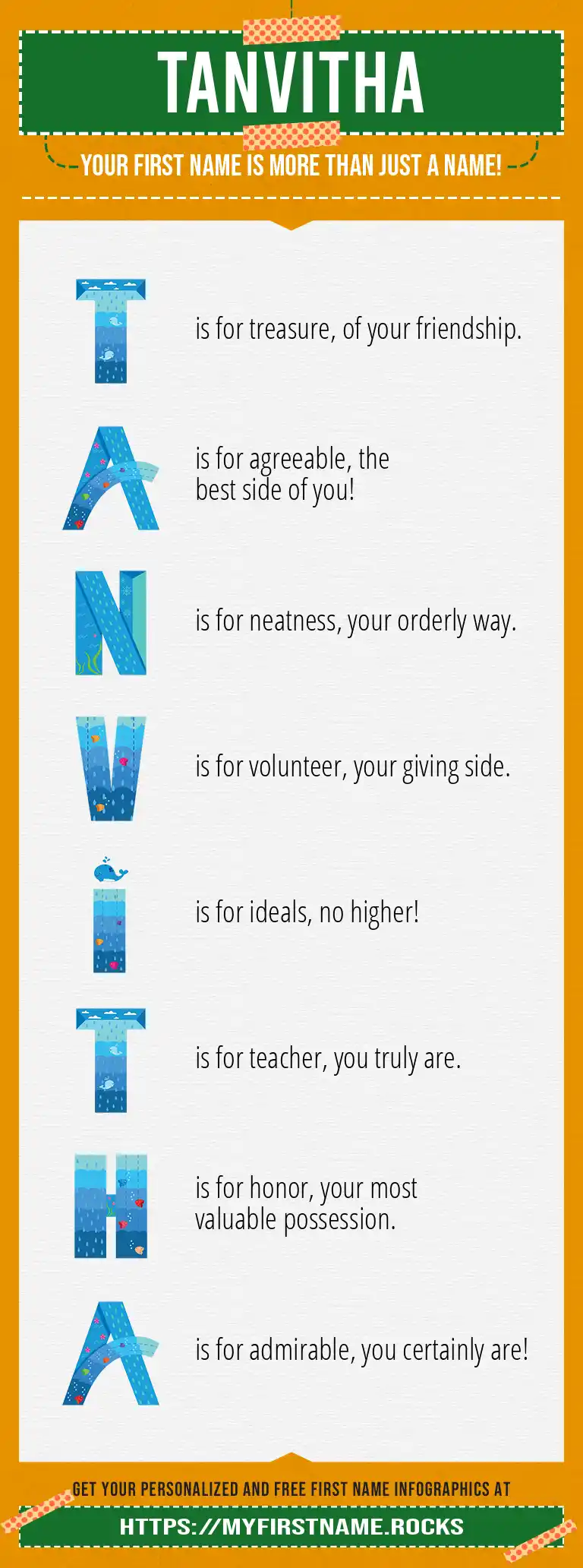 TANVITHA

YOUR FIRST NAME IS MORE THAN JUST A NAME!

T is for treasure, of your friendship.

A is for agreeable, the best side of you!

N is for neatness, your orderly way.

V is for volunteer, your giving side.

I is for ideals, no higher!

T is for teacher, you truly are.

H is for honor, your most valuable possession.

A is for admirable, you certainly are!

GET YOUR PERSONALIZED AND FREE FIRST NAME INFOGRAPHICS AT

HTTPS://MYFIRSTNAME.ROCKS