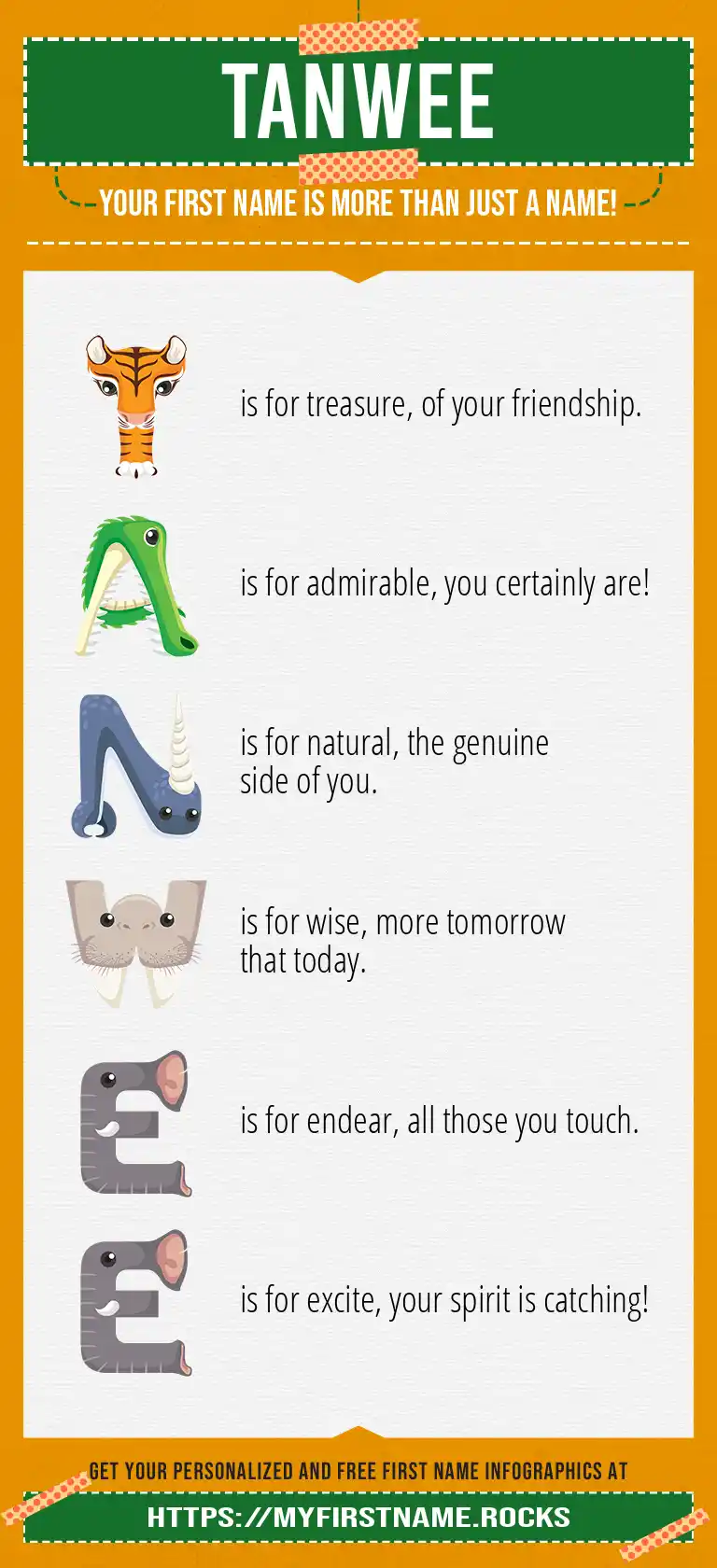 TANWEE

YOUR FIRST NAME IS MORE THAN JUST A NAME!

T is for treasure, of your friendship.

A is for admirable, you certainly are!

N is for natural, the genuine side of you.

W is for wise, more tomorrow that today.

E is for endear, all those you touch.

E is for excite, your spirit is catching!

GET YOUR PERSONALIZED AND FREE FIRST NAME INFOGRAPHICS AT

HTTPS://MYFIRSTNAME.ROCKS