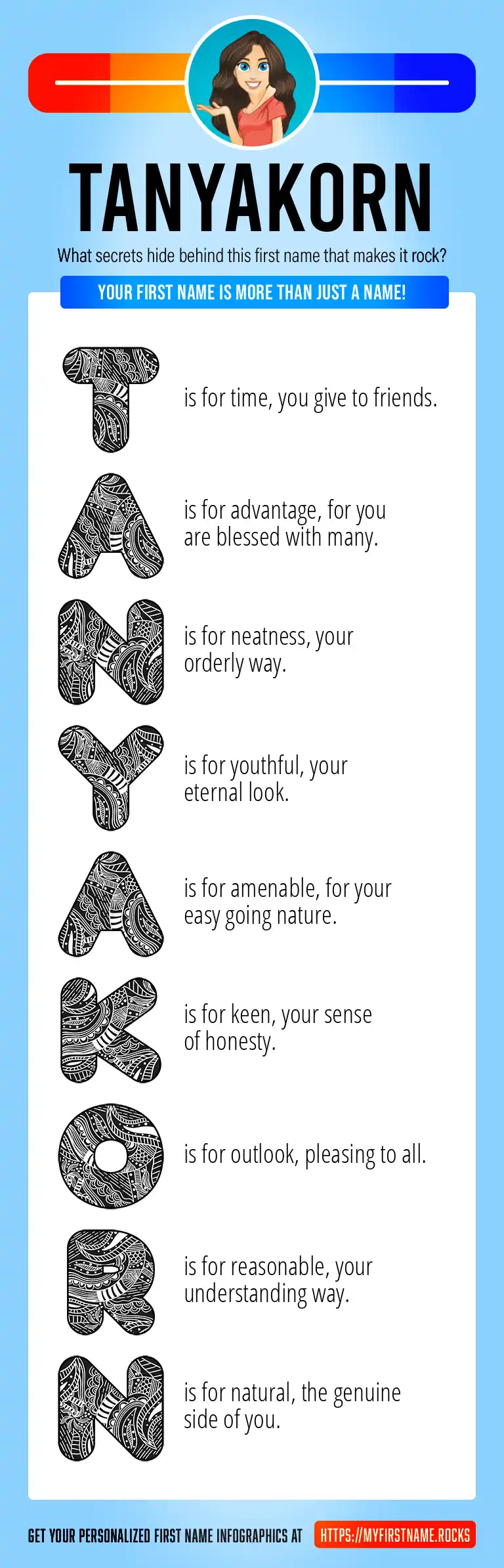 TANYAKORN

What secrets hide behind this first name that makes it rock?

YOUR FIRST NAME IS MORE THAN JUST A NAME!

T is for time, you give to friends.

A is for advantage, for you are blessed with many.

N is for neatness, your orderly way.

Y is for youthful, your eternal look.

A is for amenable, for your easy going nature.

K is for keen, your sense of honesty.

O is for outlook, pleasing to all.

R is for reasonable, your understanding way.

N is for natural, the genuine side of you.

GET YOUR PERSONALIZED FIRST NAME INFOGRAPHICS AT HTTPS://MYFIRSTNAME.ROCKS