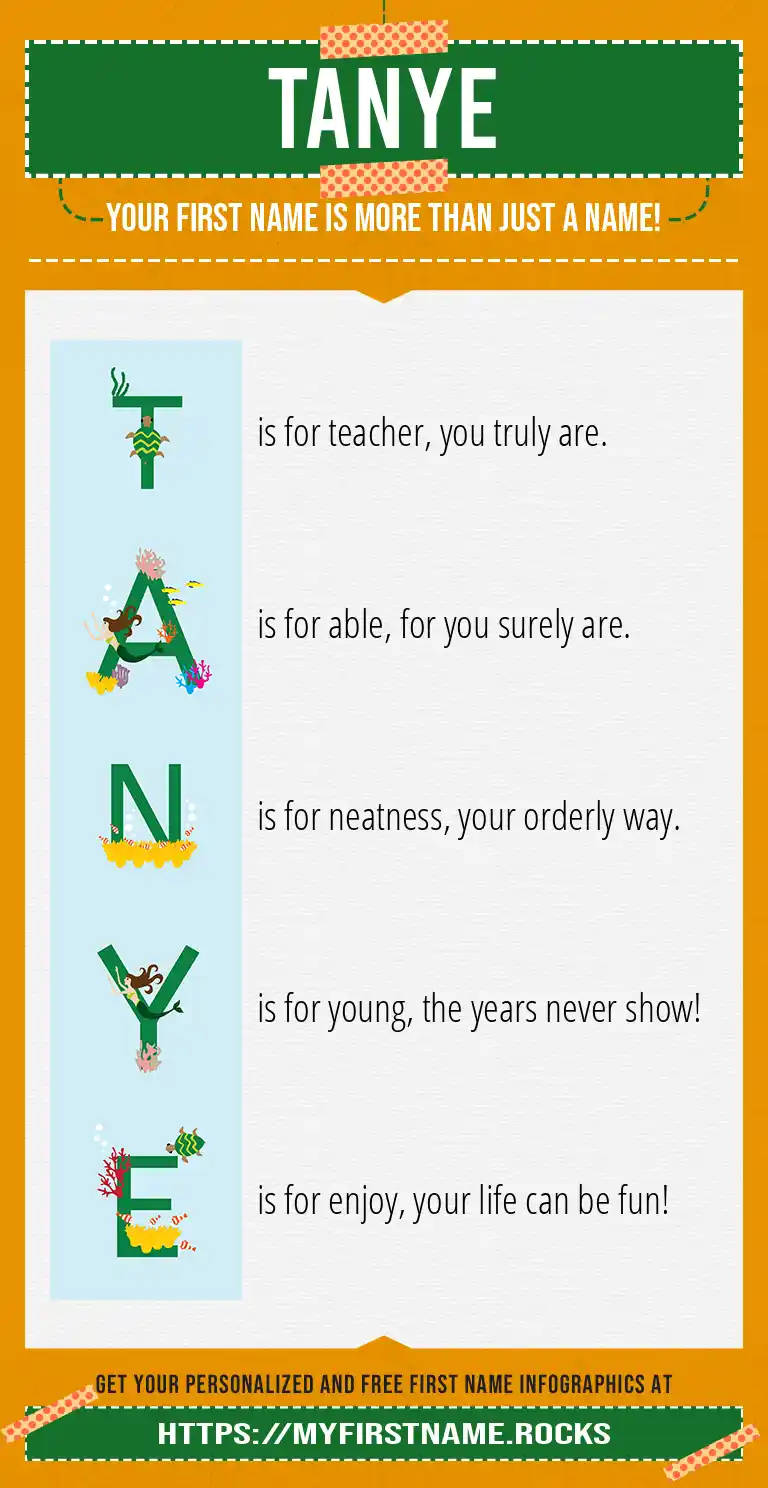 TANYE

YOUR FIRST NAME IS MORE THAN JUST A NAME!

T is for teacher, you truly are.

A is for able, for you surely are.

N is for neatness, your orderly way.

Y is for young, the years never show!

E is for enjoy, your life can be fun!

GET YOUR PERSONALIZED AND FREE FIRST NAME INFOGRAPHICS AT

HTTPS://MYFIRSTNAME.ROCKS