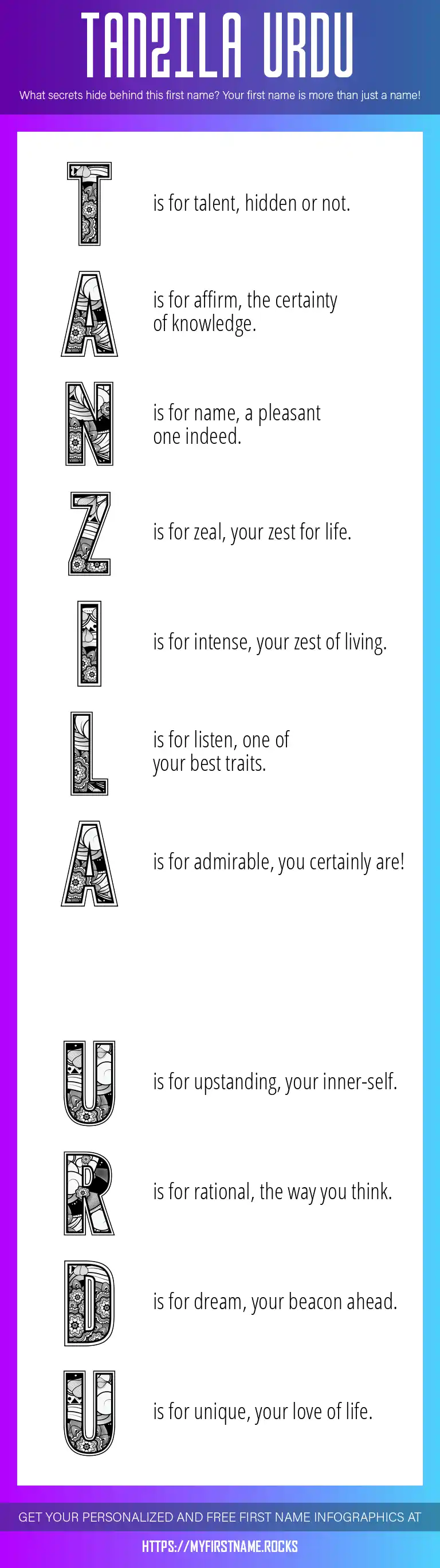 TANZILA URDU

What secrets hide behind this first name? Your first name is more than just a name!

T is for talent, hidden or not.

A is for affirm, the certainty of knowledge.

N is for name, a pleasant one indeed.

Z is for zeal, your zest for life.

I is for intense, your zest of living.

L is for listen, one of your best traits.

A is for admirable, you certainly are!

U is for upstanding, your inner-self.

R is for rational, the way you think.

D is for dream, your beacon ahead.

U is for unique, your love of life.

GET YOUR PERSONALIZED AND FREE FIRST NAME INFOGRAPHICS AT

HTTPS://MYFIRSTNAME.ROCKS