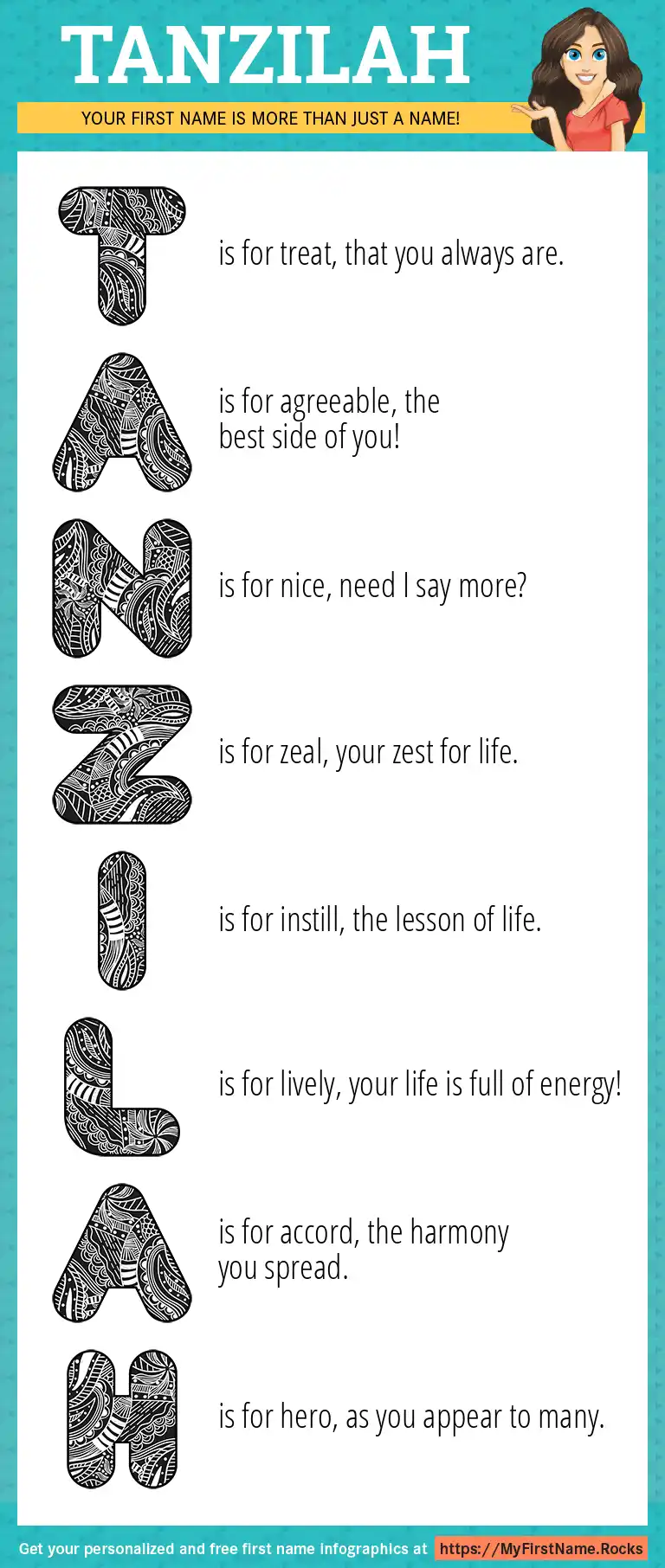 TANZILAH

YOUR FIRST NAME IS MORE THAN JUST A NAME!

T is for treat, that you always are.

A is for agreeable, the best side of you!

N is for nice, need I say more?

Z is for zeal, your zest for life.

I is for instill, the lesson of life.

L is for lively, your life is full of energy!

A is for accord, the harmony you spread.

H is for hero, as you appear to many.

Get your personalized and free first name infographics at https://MyFirstName.Rocks