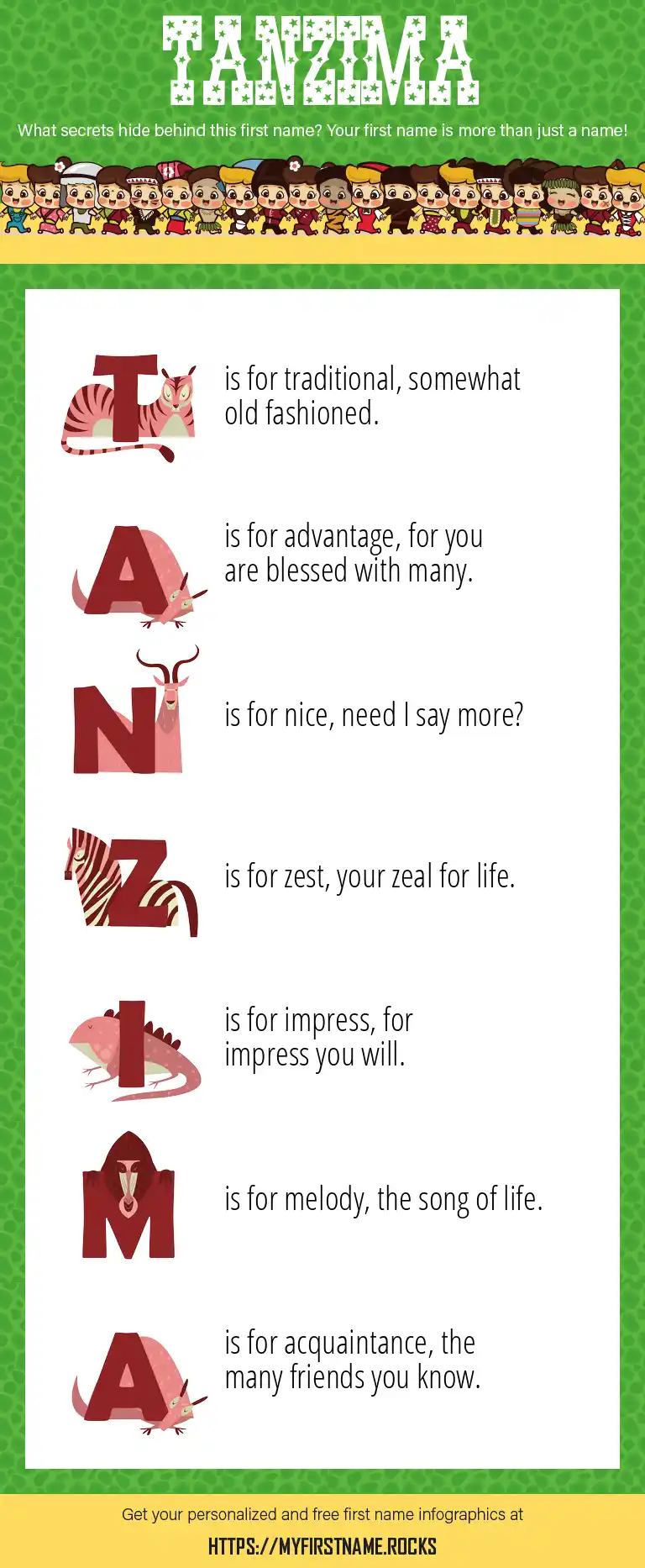 TANZIMA

What secrets hide behind this first name? Your first name is more than just a name!

T is for traditional, somewhat old fashioned.

A is for advantage, for you are blessed with many.

N is for nice, need I say more?

Z is for zest, your zeal for life.

I is for impress, for impress you will.

M is for melody, the song of life.

A is for acquaintance, the many friends you know.

Get your personalized and free first name infographics at

HTTPS://MYFIRSTNAME.ROCKS