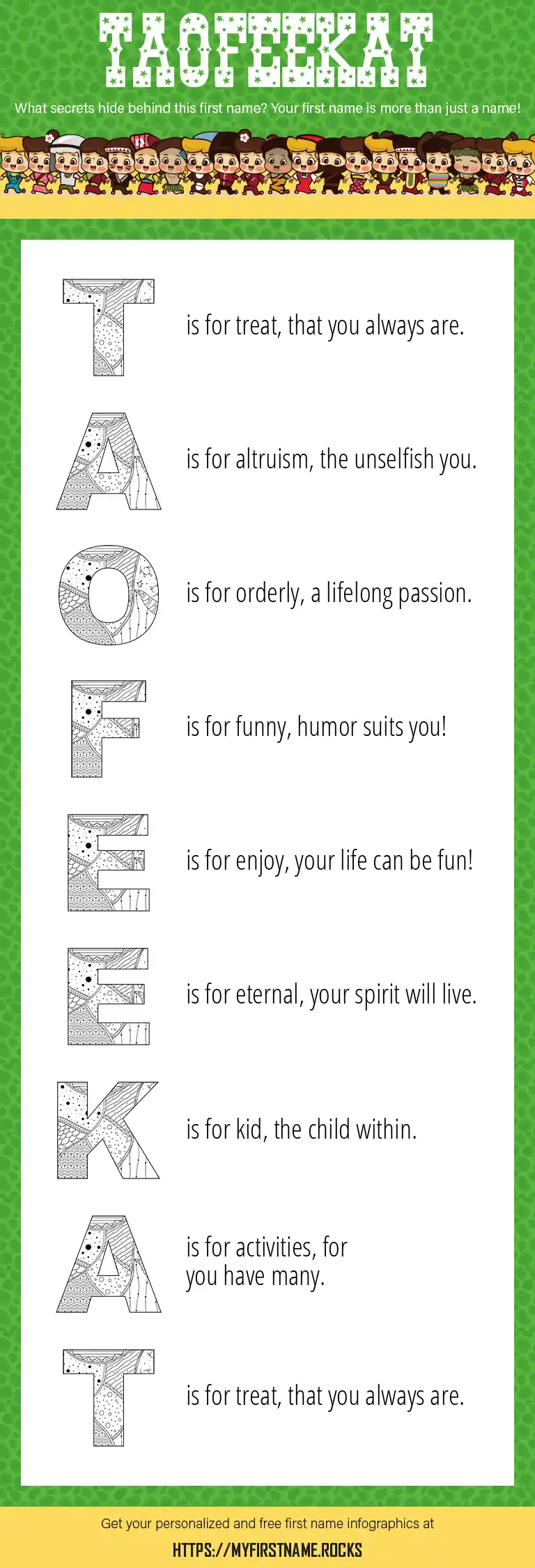 TAOFEEKAT

What secrets hide behind this first name? Your first name is more than just a name!

T is for treat, that you always are.

A is for altruism, the unselfish you.

O is for orderly, a lifelong passion.

F is for funny, humor suits you!

E is for enjoy, your life can be fun!

E is for eternal, your spirit will live.

K is for kid, the child within.

A is for activities, for you have many.

T is for treat, that you always are.

Get your personalized and free first name infographics at

HTTPS://MYFIRSTNAME.ROCKS