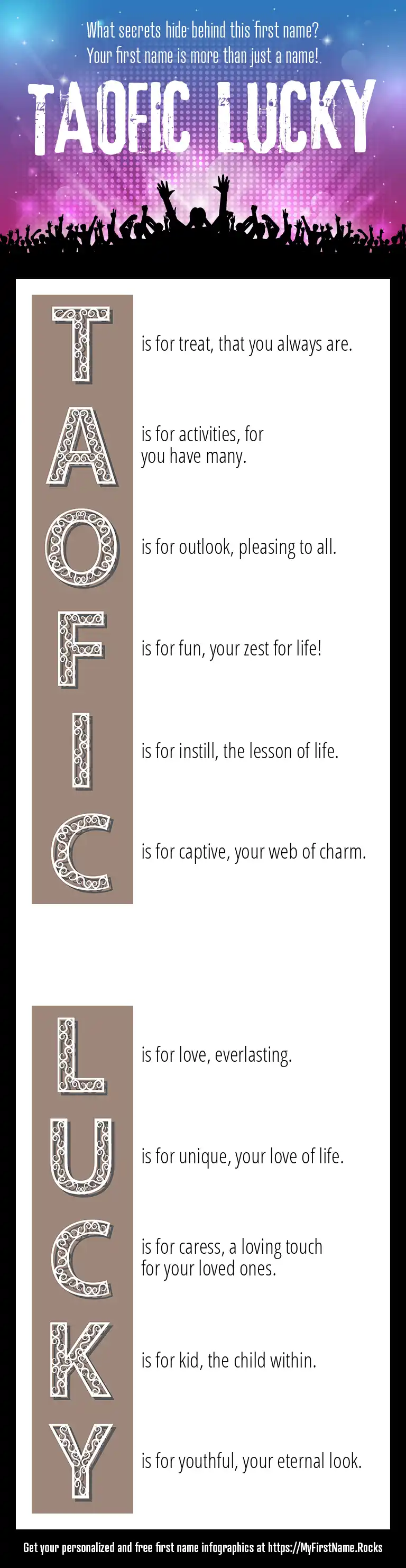 What secrets hide behind this first name?
Your first name is more than just a name!

TAOFIC LUCKY

T is for treat, that you always are.

A is for activities, for you have many.

O is for outlook, pleasing to all.

F is for fun, your zest for life!

I is for instill, the lesson of life.

C is for captive, your web of charm.

L is for love, everlasting.

U is for unique, your love of life.

C is for caress, a loving touch for your loved ones.

K is for kid, the child within.

Y is for youthful, your eternal look.

Get your personalized and free first name infographics at https://MyFirstName.Rocks