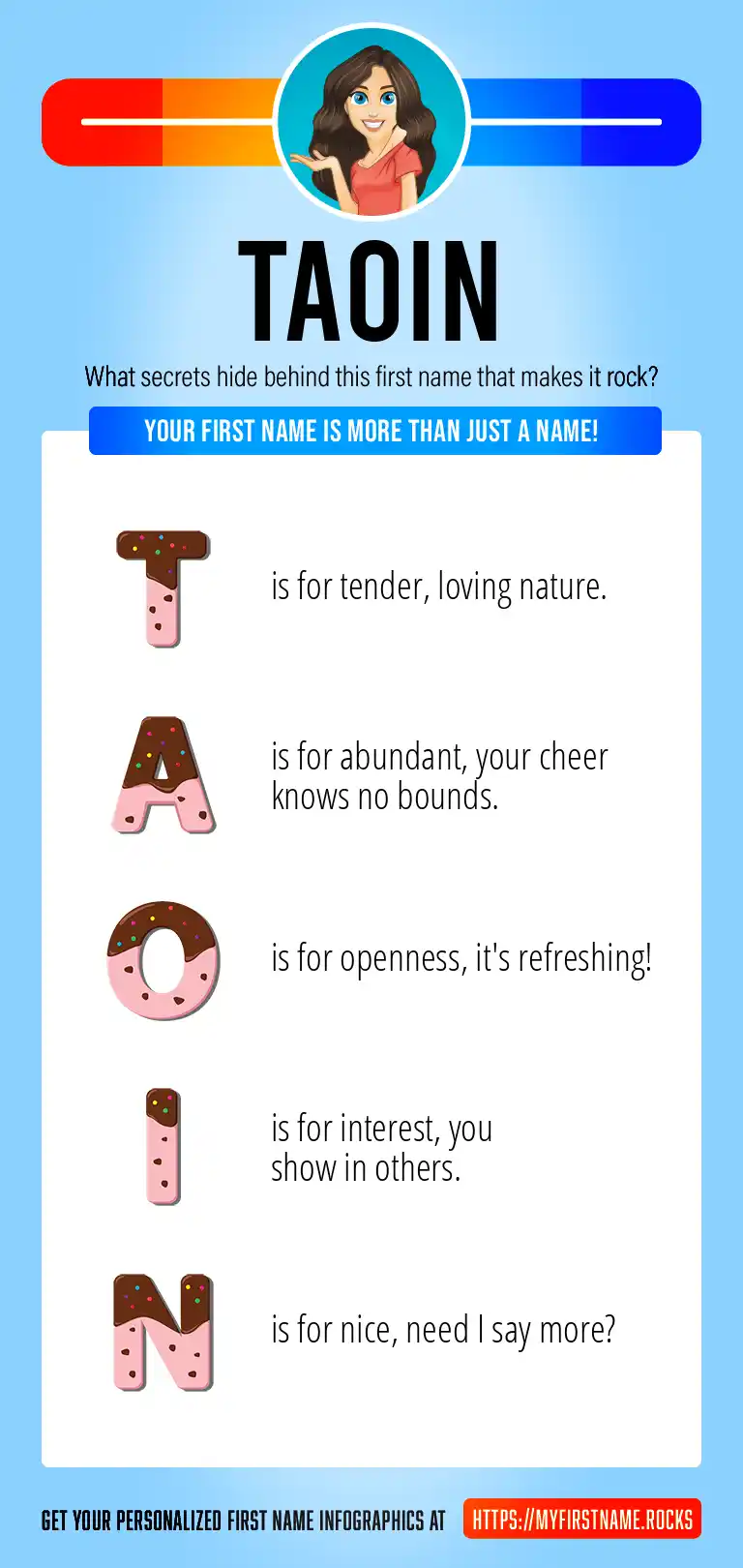 TAOIN

What secrets hide behind this first name that makes it rock?

YOUR FIRST NAME IS MORE THAN JUST A NAME!

T is for tender, loving nature.

A is for abundant, your cheer knows no bounds.

O is for openness, it's refreshing!

I is for interest, you show in others.

N is for nice, need I say more?

GET YOUR PERSONALIZED FIRST NAME INFOGRAPHICS AT HTTPS://MYFIRSTNAME.ROCKS