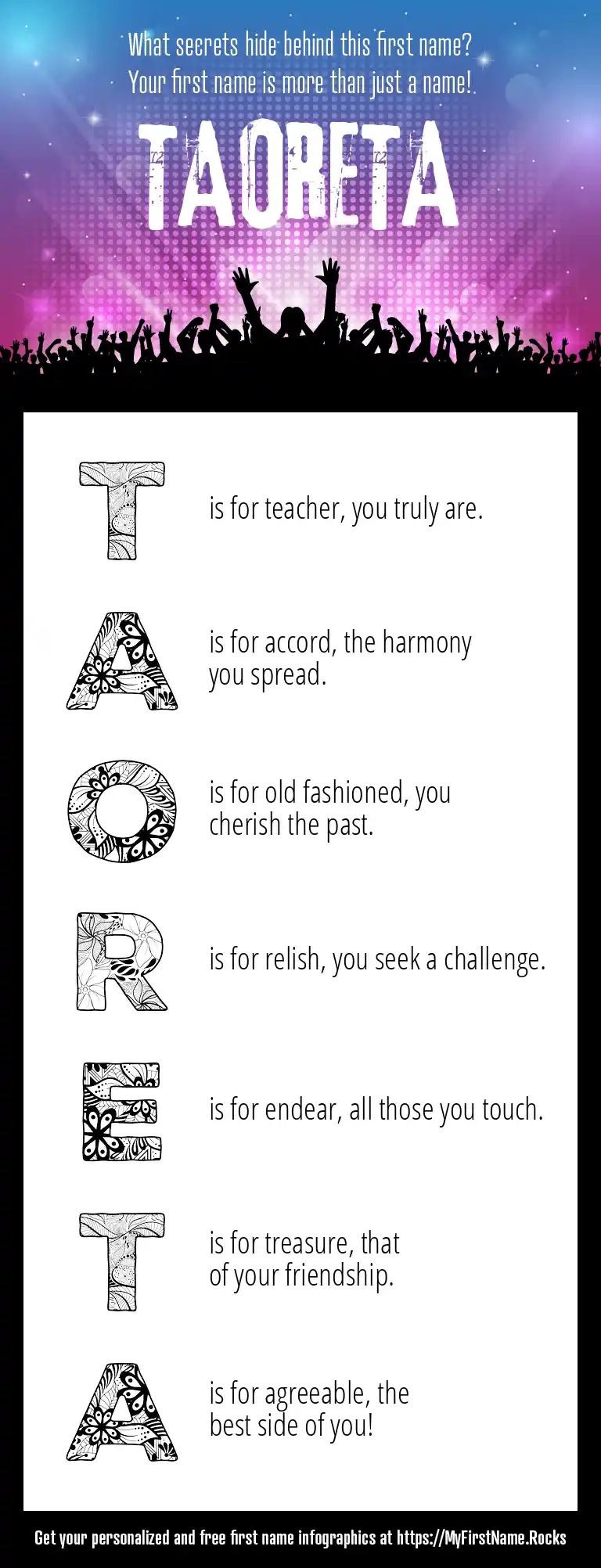 What secrets hide behind this first name?
Your first name is more than just a name!

TAORETA

T is for teacher, you truly are.

A is for accord, the harmony you spread.

O is for old fashioned, you cherish the past.

R is for relish, you seek a challenge.

E is for endear, all those you touch.

T is for treasure, that of your friendship.

A is for agreeable, the best side of you!

Get your personalized and free first name infographics at https://MyFirstName.Rocks