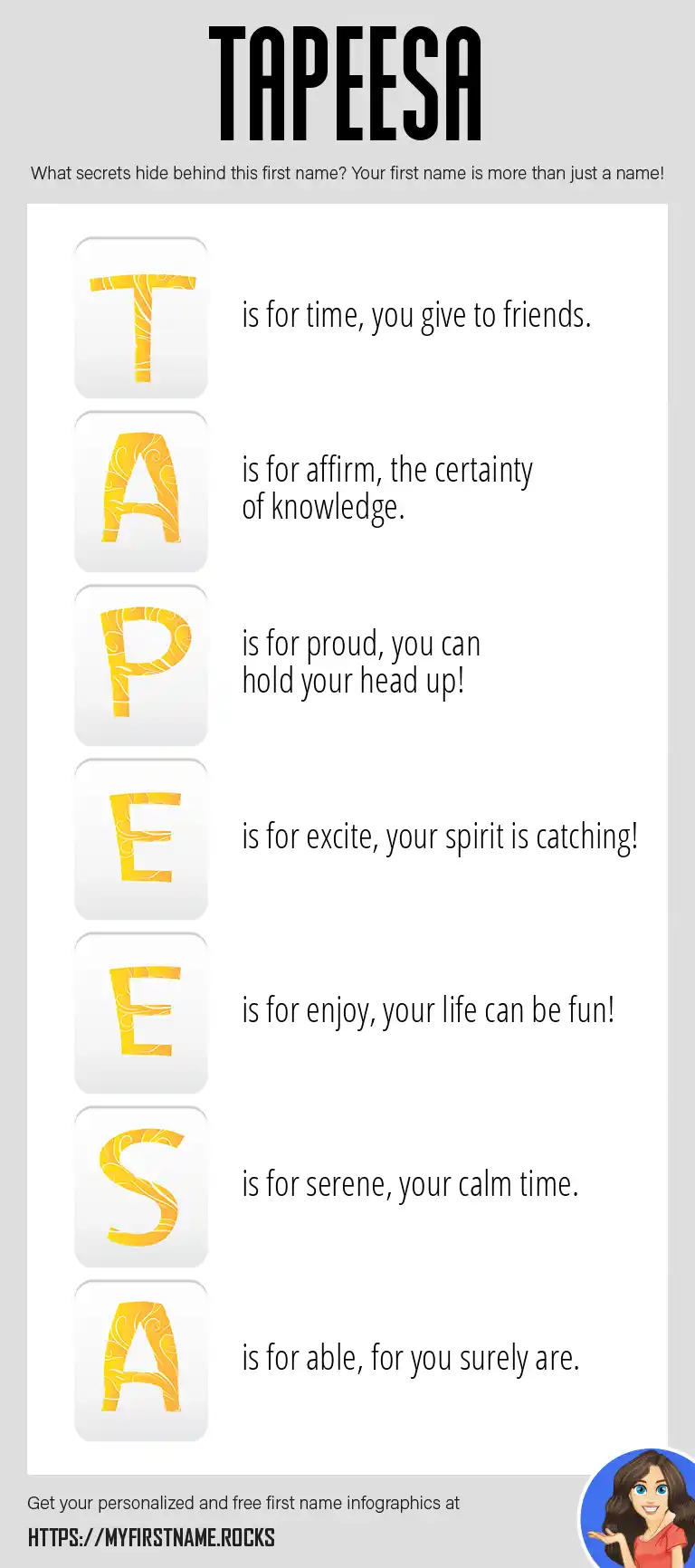 TAPEESA

What secrets hide behind this first name? Your first name is more than just a name!

T is for time, you give to friends.

A is for affirm, the certainty of knowledge.

P is for proud, you can hold your head up!

E is for excite, your spirit is catching!

E is for enjoy, your life can be fun!

S is for serene, your calm time.

A is for able, for you surely are.

Get your personalized and free first name infographics at

HTTPS://MYFIRSTNAME.ROCKS