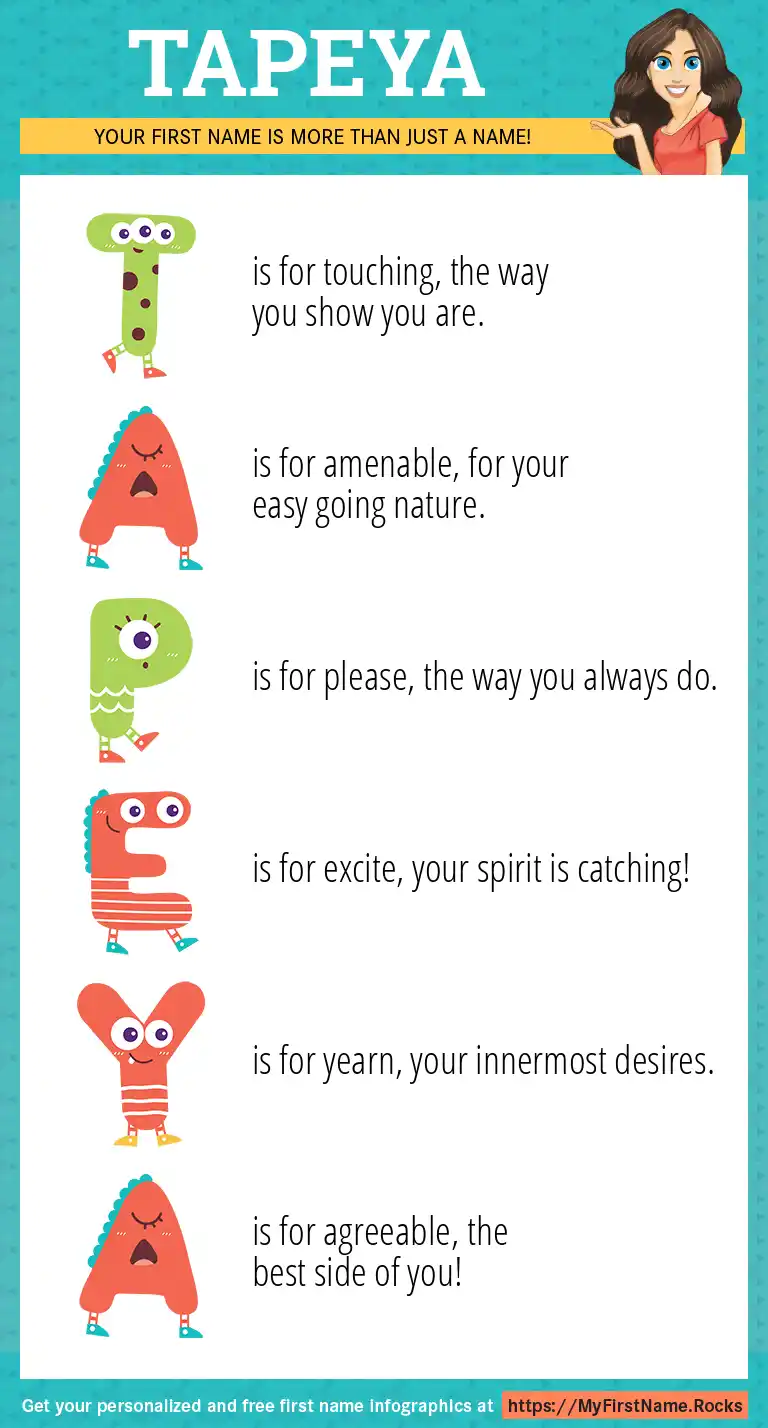 TAPEYA

YOUR FIRST NAME IS MORE THAN JUST A NAME!

T is for touching, the way you show you are.

A is for amenable, for your easy going nature.

P is for please, the way you always do.

E is for excite, your spirit is catching!

Y is for yearn, your innermost desires.

A is for agreeable, the best side of you!

Get your personalized and free first name infographics at https://MyFirstName.Rocks