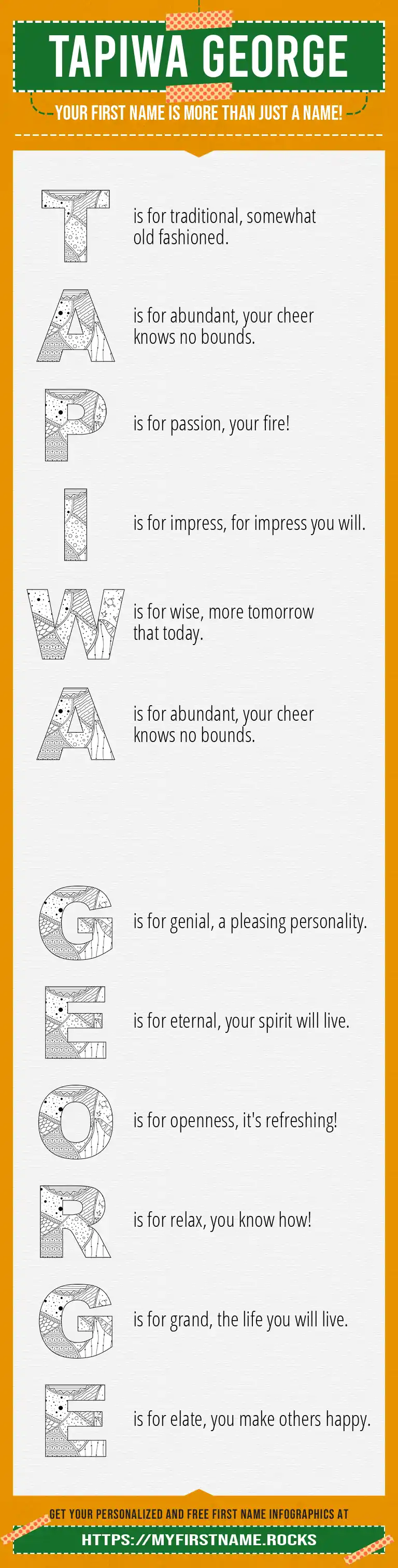 TAPIWA GEORGE

YOUR FIRST NAME IS MORE THAN JUST A NAME!

T is for traditional, somewhat old fashioned.

A is for abundant, your cheer knows no bounds.

P is for passion, your fire!

I is for impress, for impress you will.

W is for wise, more tomorrow that today.

A is for abundant, your cheer knows no bounds.

G is for genial, a pleasing personality.

E is for eternal, your spirit will live.

O is for openness, it's refreshing!

R is for relax, you know how!

G is for grand, the life you will live.

E is for elate, you make others happy.

GET YOUR PERSONALIZED AND FREE FIRST NAME INFOGRAPHICS AT

HTTPS://MYFIRSTNAME.ROCKS