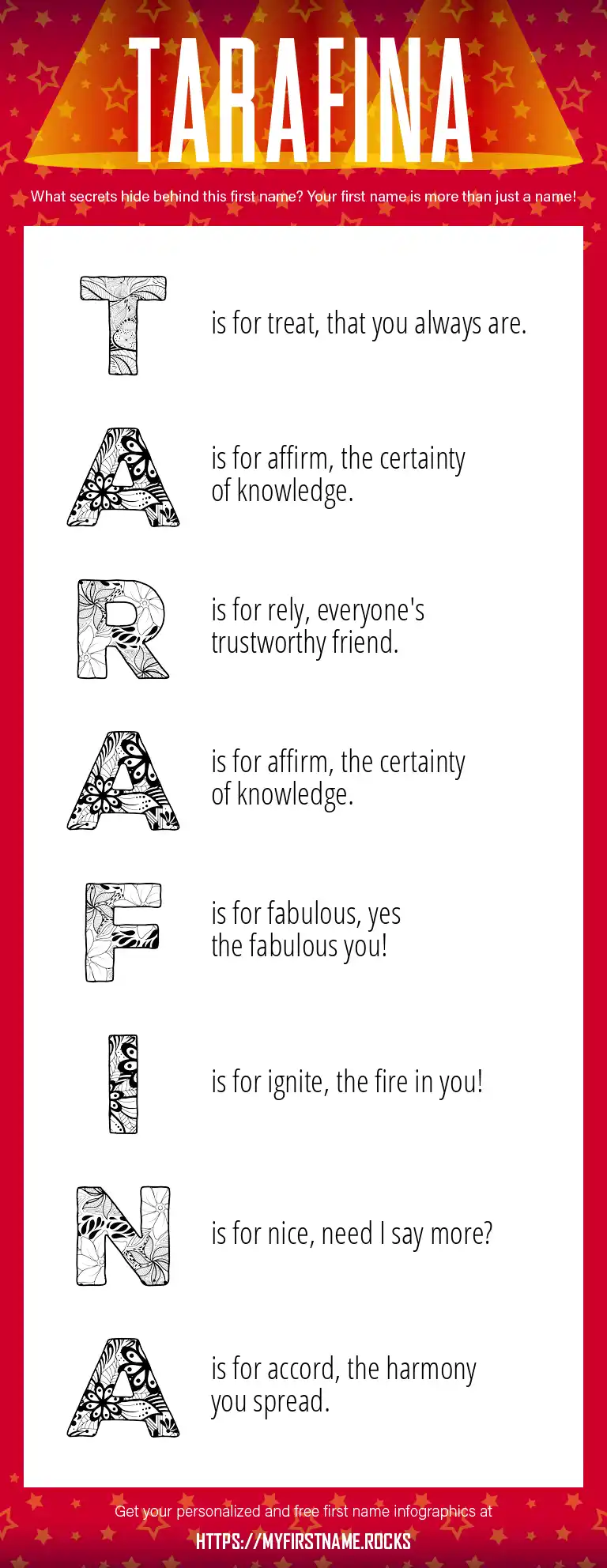 TARAFINA

What secrets hide behind this first name? Your first name is more than just a name!

T is for treat, that you always are.

A is for affirm, the certainty of knowledge.

R is for rely, everyone's trustworthy friend.

A is for affirm, the certainty of knowledge.

F is for fabulous, yes the fabulous you!

I is for ignite, the fire in you!

N is for nice, need I say more?

A is for accord, the harmony you spread.

Get your personalized and free first name infographics at

HTTPS://MYFIRSTNAME.ROCKS