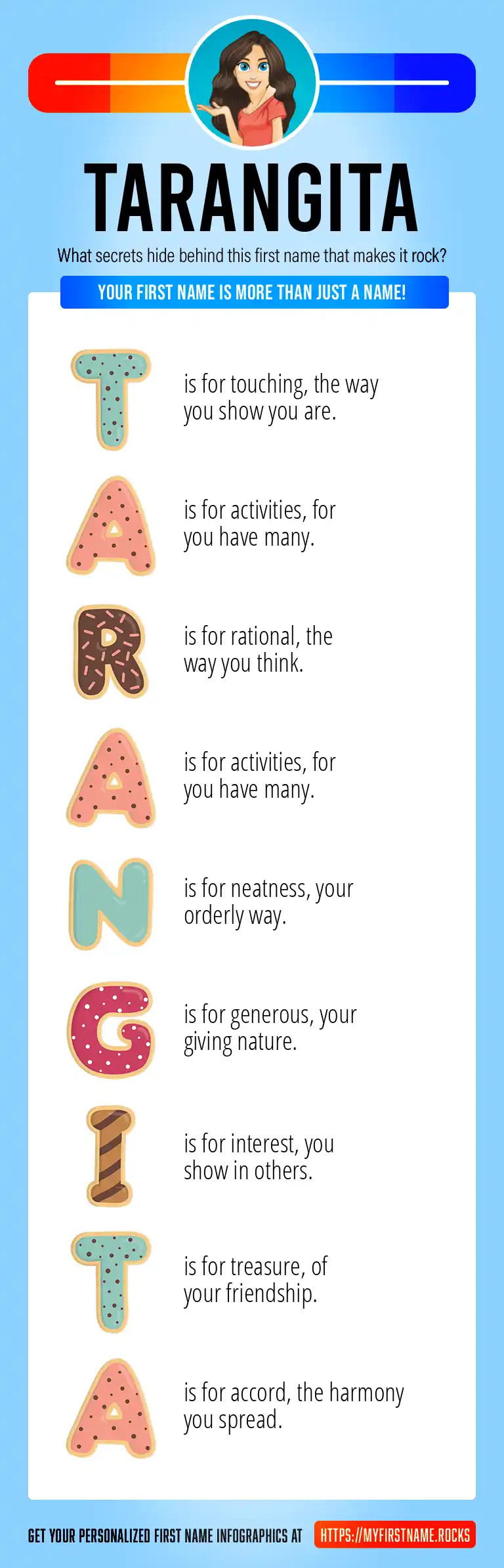 TARANGITA

What secrets hide behind this first name that makes it rock?

YOUR FIRST NAME IS MORE THAN JUST A NAME!

T is for touching, the way you show you are.

A is for activities, for you have many.

R is for rational, the way you think.

A is for activities, for you have many.

N is for neatness, your orderly way.

G is for generous, your giving nature.

I is for interest, you show in others.

T is for treasure, of your friendship.

A is for accord, the harmony you spread.

GET YOUR PERSONALIZED FIRST NAME INFOGRAPHICS AT HTTPS://MYFIRSTNAME.ROCKS