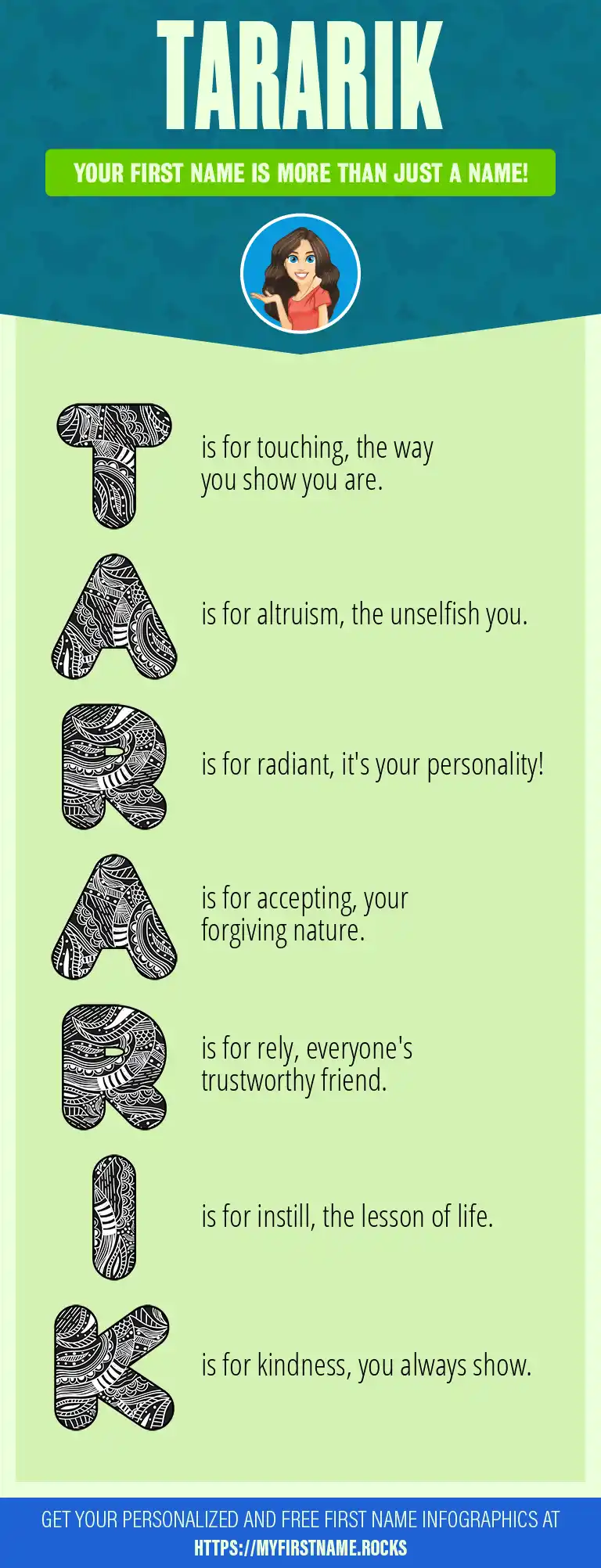 TARARIK

YOUR FIRST NAME IS MORE THAN JUST A NAME!

T is for touching, the way you show you are.

A is for altruism, the unselfish you.

R is for radiant, it's your personality!

A is for accepting, your forgiving nature.

R is for rely, everyone's trustworthy friend.

I is for instill, the lesson of life.

K is for kindness, you always show.

GET YOUR PERSONALIZED AND FREE FIRST NAME INFOGRAPHICS AT HTTPS://MYFIRSTNAME.ROCKS