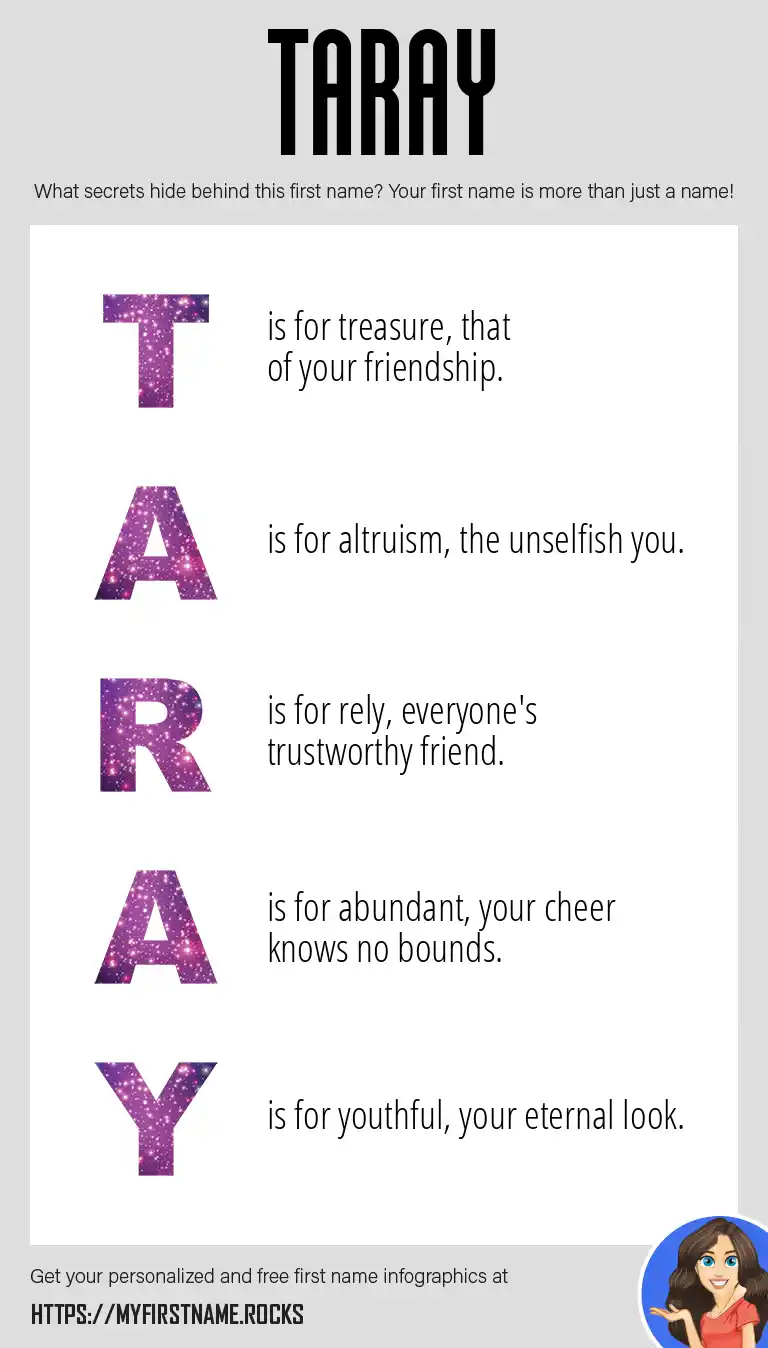 TARAY

What secrets hide behind this first name? Your first name is more than just a name!

T is for treasure, that of your friendship.

A is for altruism, the unselfish you.

R is for rely, everyone's trustworthy friend.

A is for abundant, your cheer knows no bounds.

Y is for youthful, your eternal look.

Get your personalized and free first name infographics at

HTTPS://MYFIRSTNAME.ROCKS