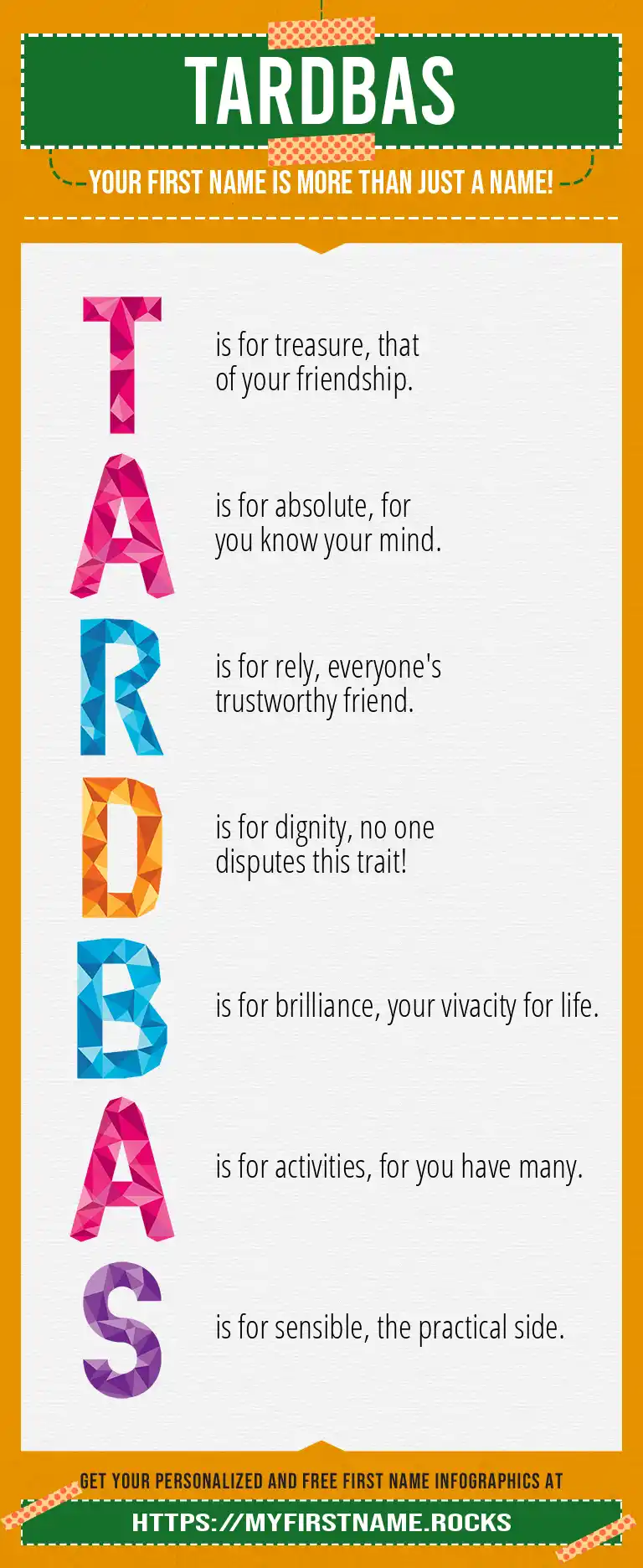 TARDBAS

YOUR FIRST NAME IS MORE THAN JUST A NAME!

T is for treasure, that of your friendship.

A is for absolute, for you know your mind.

R is for rely, everyone's trustworthy friend.

D is for dignity, no one disputes this trait!

B is for brilliance, your vivacity for life.

A is for activities, for you have many.

S is for sensible, the practical side.

GET YOUR PERSONALIZED AND FREE FIRST NAME INFOGRAPHICS AT

HTTPS://MYFIRSTNAME.ROCKS