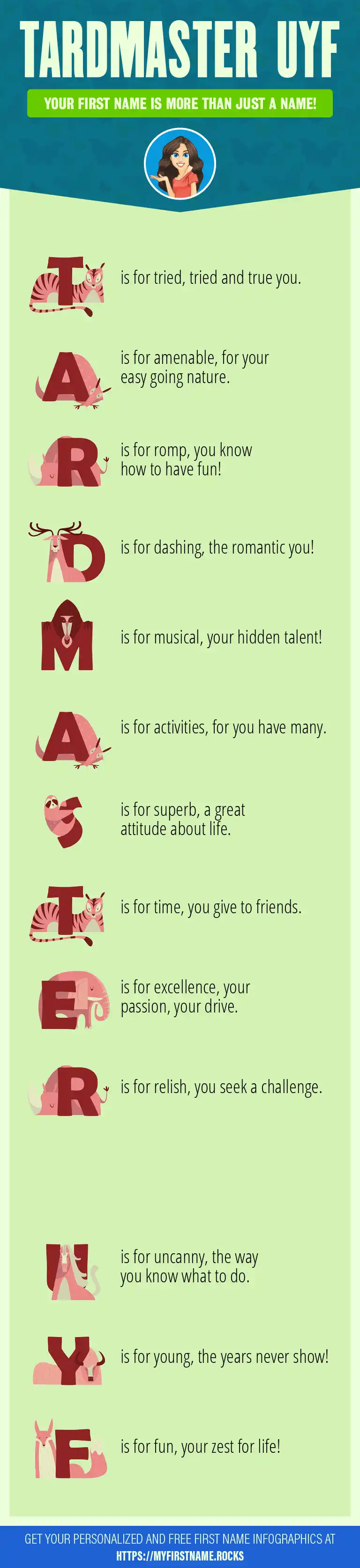 TARDMASTER UYF

YOUR FIRST NAME IS MORE THAN JUST A NAME!

T is for tried, tried and true you.

A is for amenable, for your easy going nature.

R is for romp, you know how to have fun!

D is for dashing, the romantic you!

M is for musical, your hidden talent!

A is for activities, for you have many.

S is for superb, a great attitude about life.

T is for time, you give to friends.

E is for excellence, your passion, your drive.

R is for relish, you seek a challenge.

U is for uncanny, the way you know what to do.

Y is for young, the years never show!

F is for fun, your zest for life!

GET YOUR PERSONALIZED AND FREE FIRST NAME INFOGRAPHICS AT HTTPS://MYFIRSTNAME.ROCKS