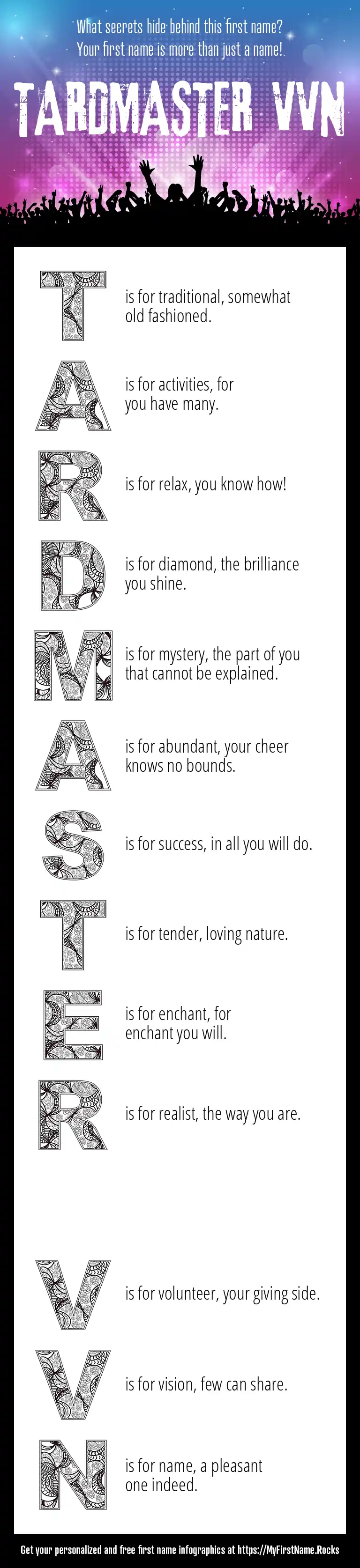 What secrets hide behind this first name?
Your first name is more than just a name!

TARDMASTER VVN

T is for traditional, somewhat old fashioned.

A is for activities, for you have many.

R is for relax, you know how!

D is for diamond, the brilliance you shine.

M is for mystery, the part of you that cannot be explained.

A is for abundant, your cheer knows no bounds.

S is for success, in all you will do.

T is for tender, loving nature.

E is for enchant, for enchant you will.

R is for realist, the way you are.

V is for volunteer, your giving side.

V is for vision, few can share.

N is for name, a pleasant one indeed.

Get your personalized and free first name infographics at https://MyFirstName.Rocks