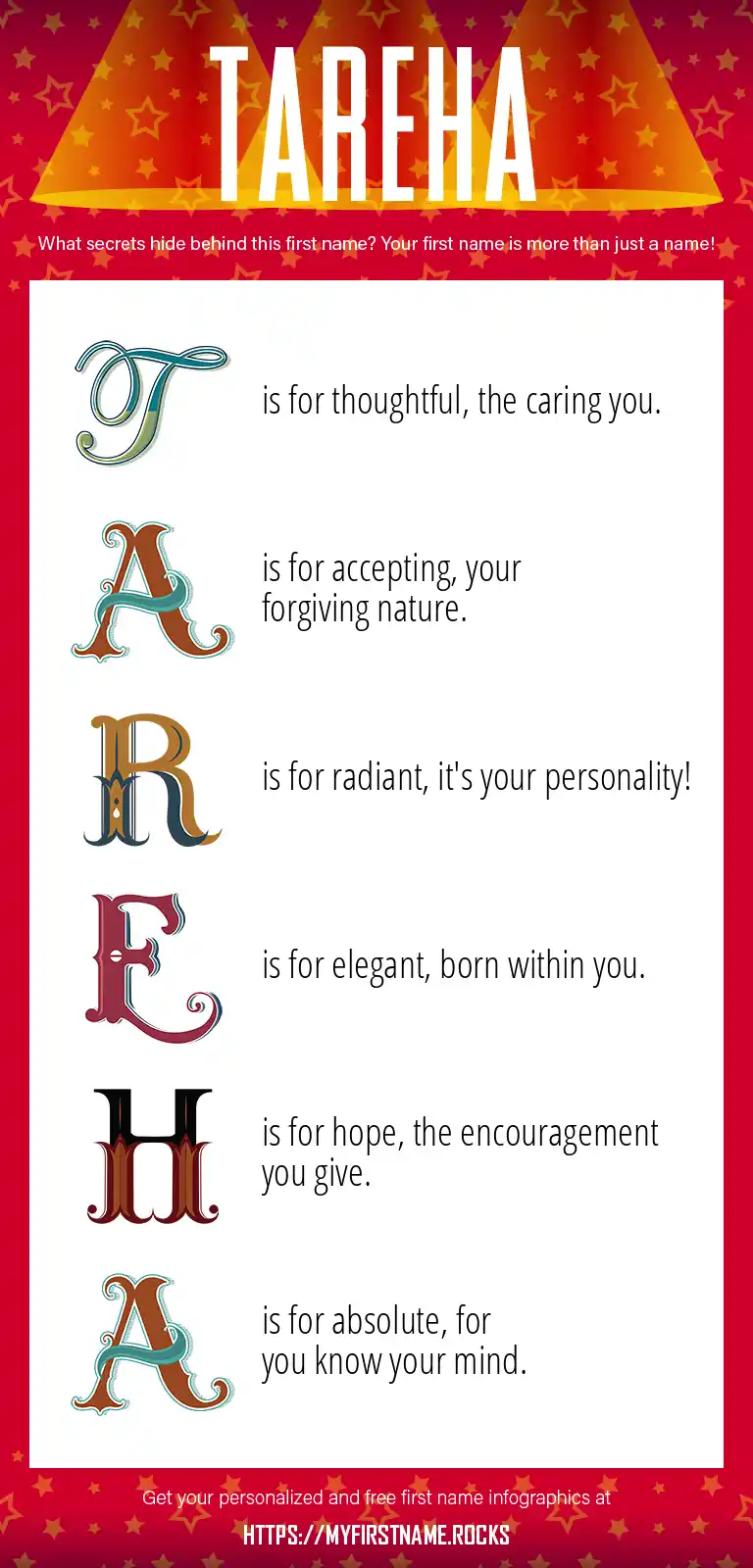 TAREHA

What secrets hide behind this first name? Your first name is more than just a name!

T is for thoughtful, the caring you.

A is for accepting, your forgiving nature.

R is for radiant, it's your personality!

E is for elegant, born within you.

H is for hope, the encouragement you give.

A is for absolute, for you know your mind.

Get your personalized and free first name infographics at

HTTPS://MYFIRSTNAME.ROCKS