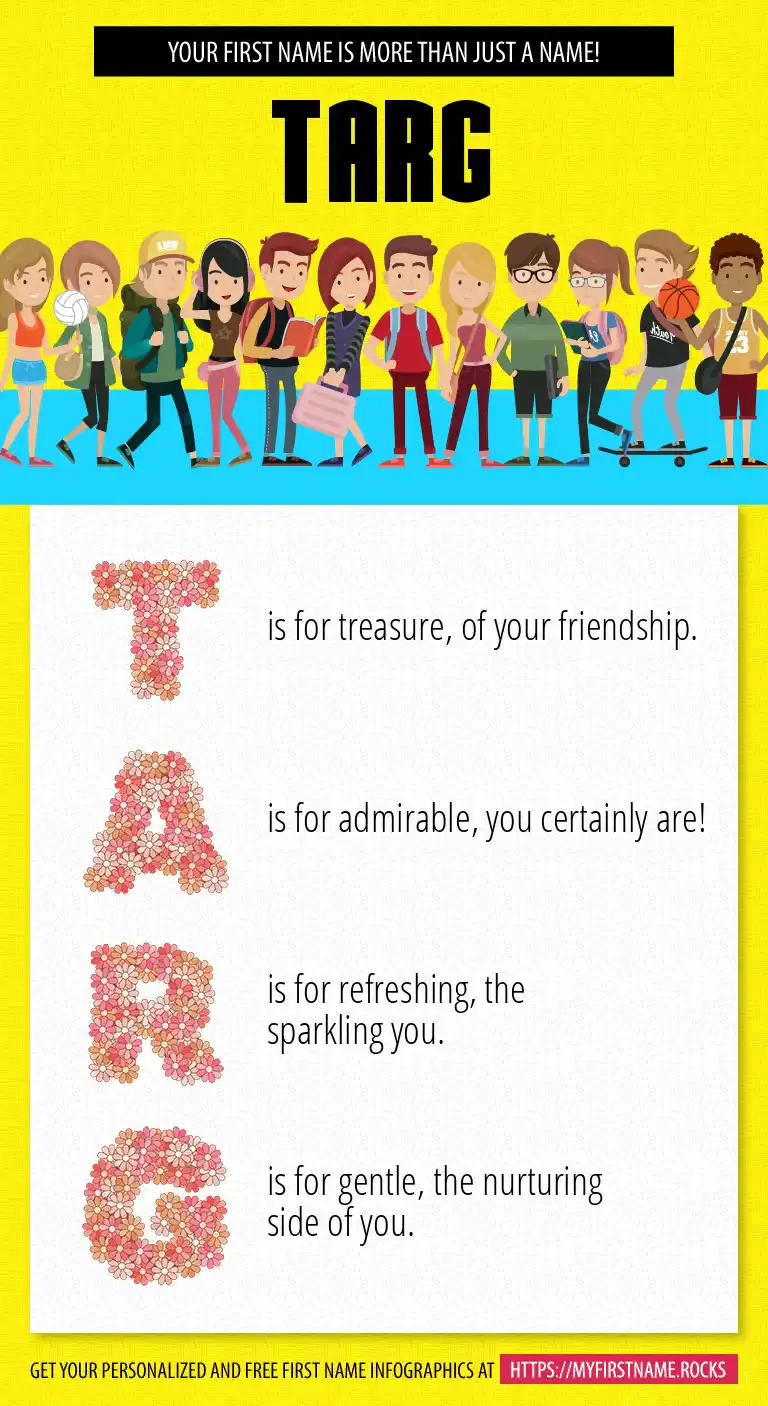 YOUR FIRST NAME IS MORE THAN JUST A NAME!

TARG

T is for treasure, of your friendship.

A is for admirable, you certainly are!

R is for refreshing, the sparkling you.

G is for gentle, the nurturing side of you.

GET YOUR PERSONALIZED AND FREE FIRST NAME INFOGRAPHICS AT HTTPS://MYFIRSTNAME.ROCKS